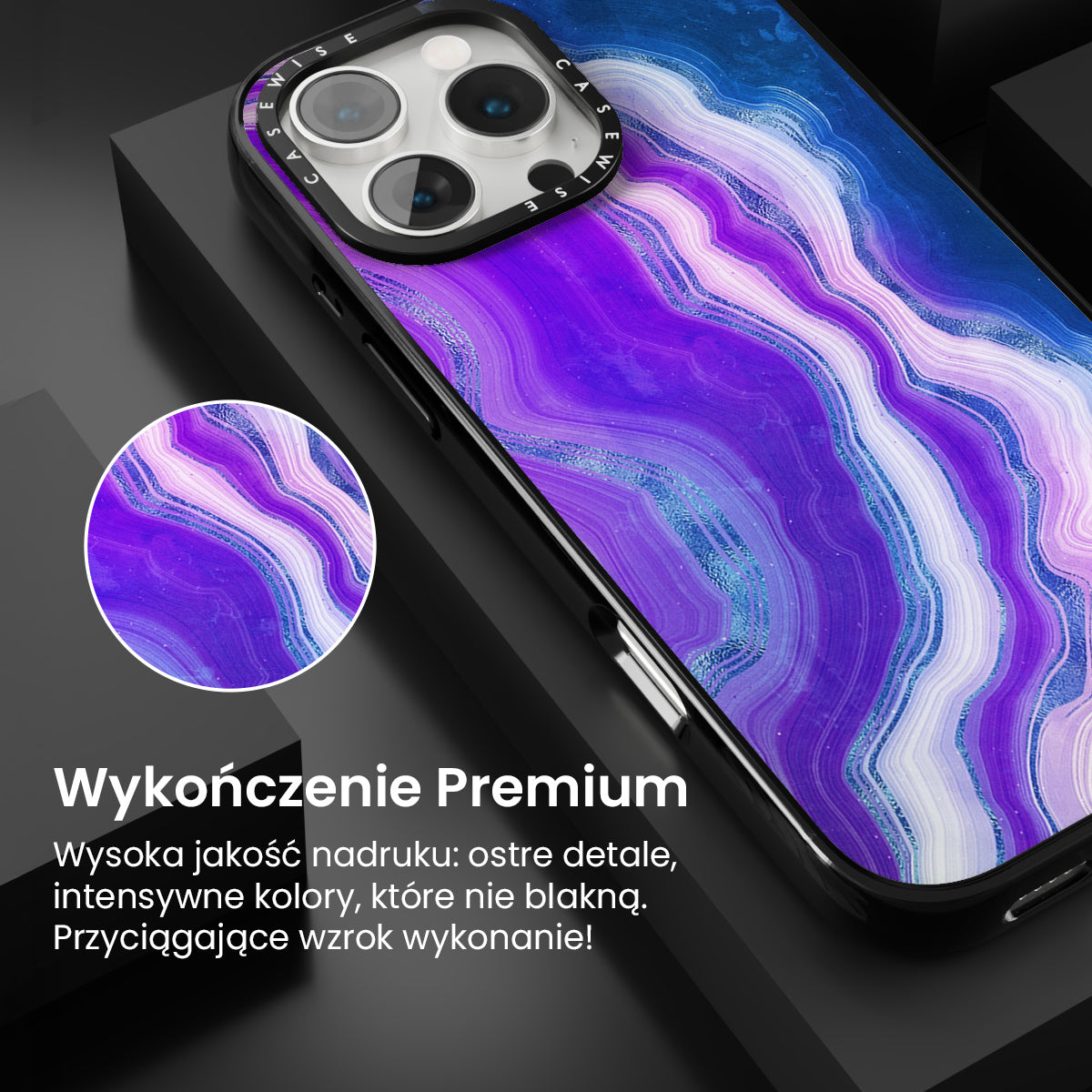 CASEWISE CASEWISE

Wykończenie Premium

Wysoka jakość nadruku: ostre detale, intensywne kolory, które nie blakną. Przyciągające wzrok wykonanie!