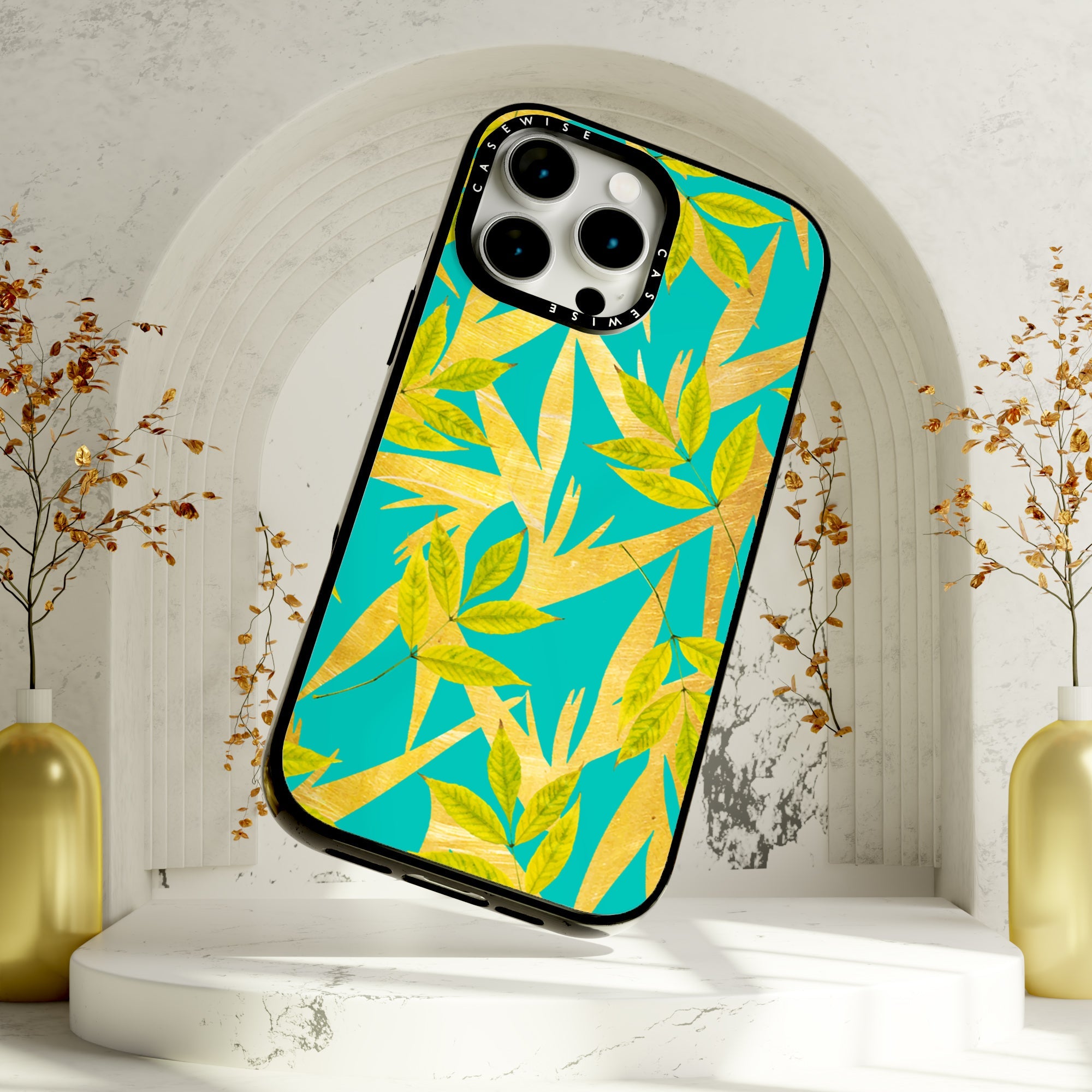 CASEWISE
CASEWISE