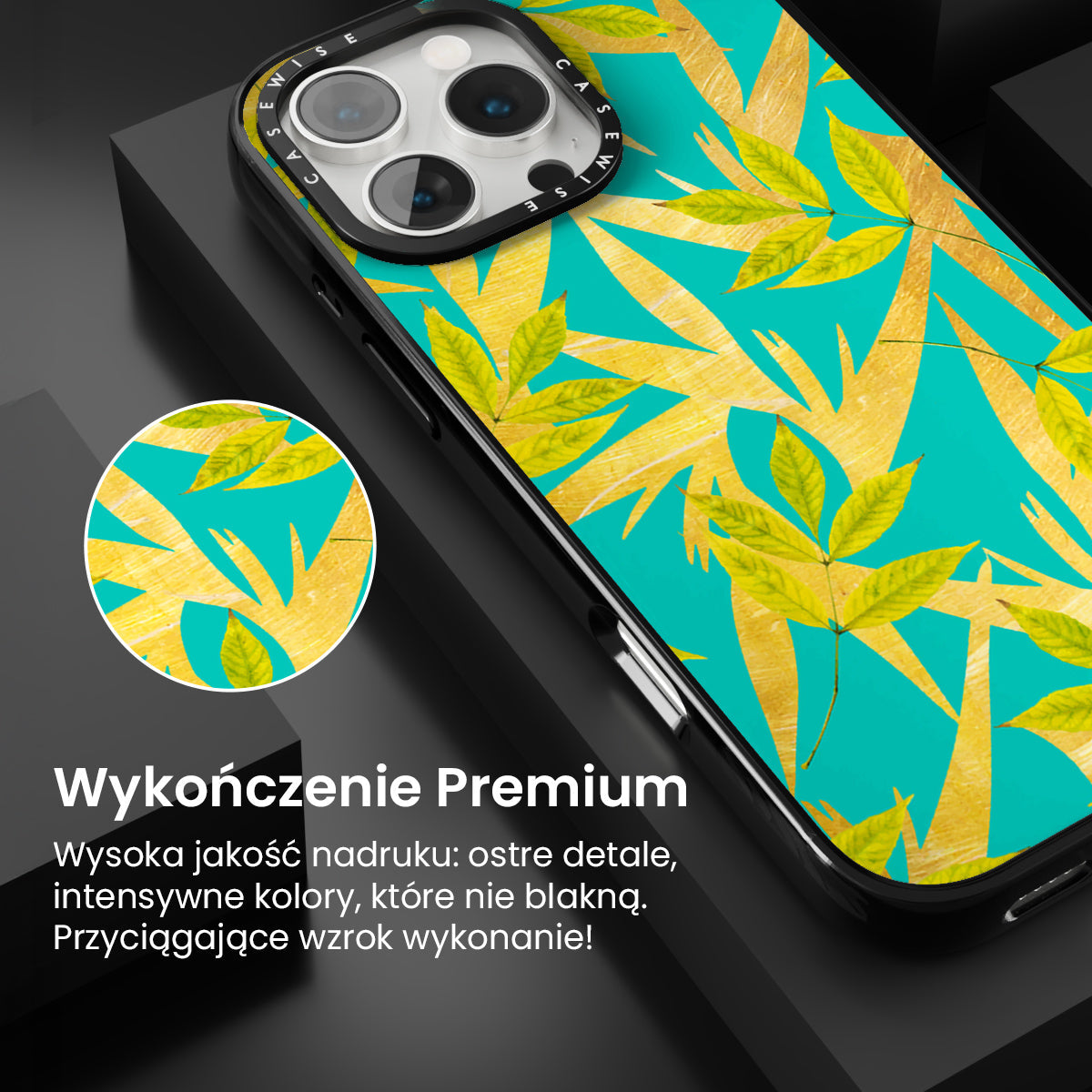 CASEWISE CASEWISE

Wykończenie Premium

Wysoka jakość nadruku: ostre detale, intensywne kolory, które nie blakną. Przyciągające wzrok wykonanie!