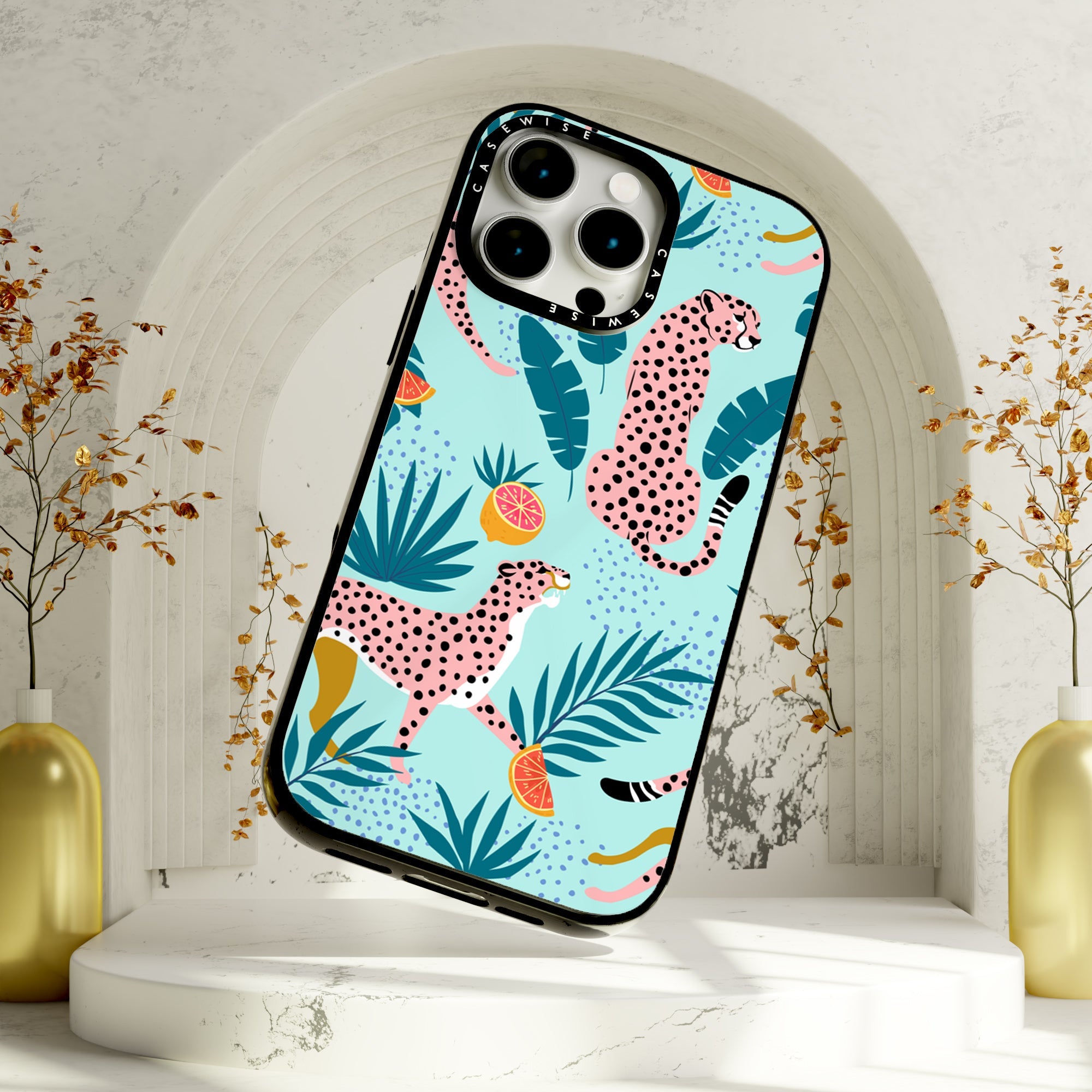 CASEWISE CASEWISE