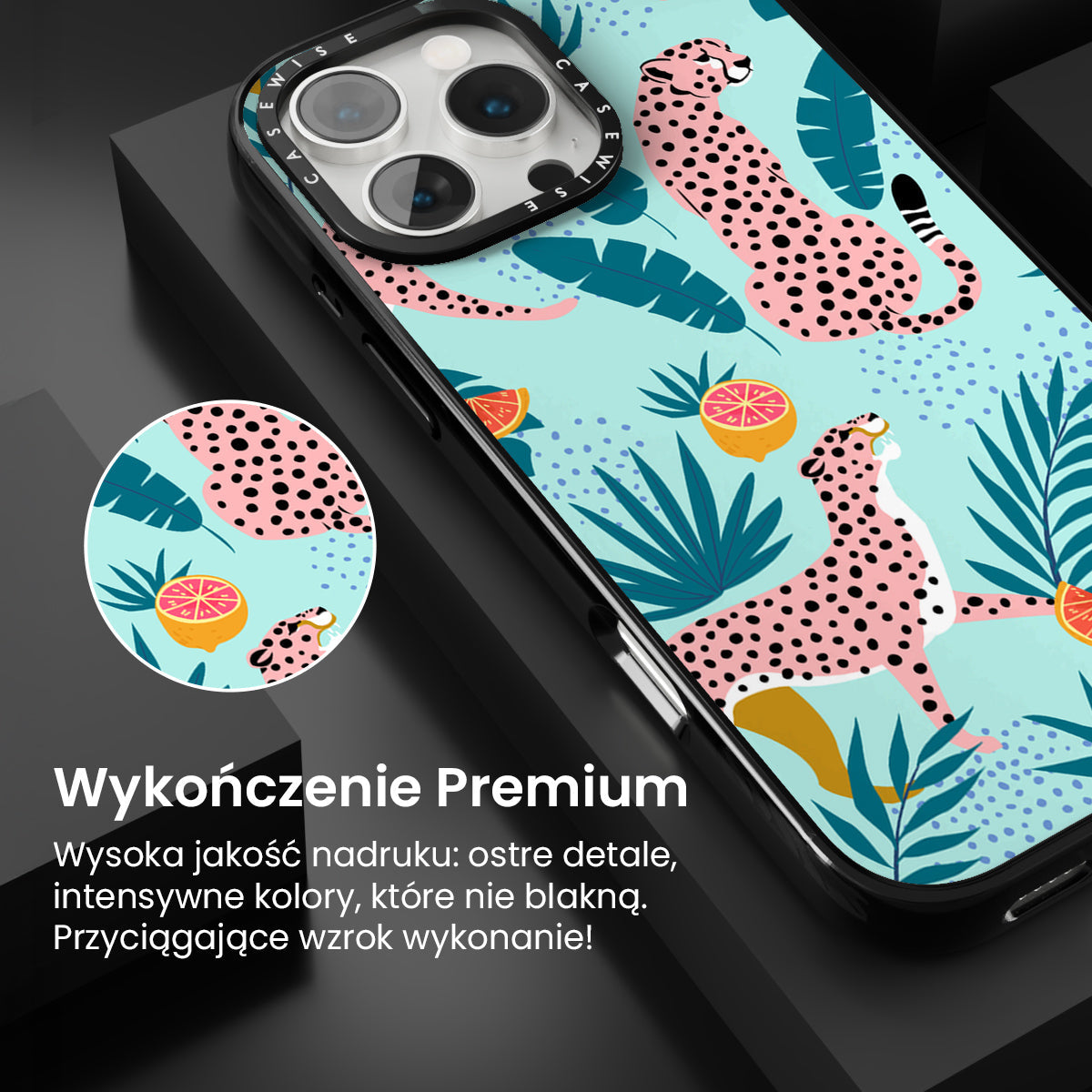 CASEWISE CASEWISE

Wykończenie Premium

Wysoka jakość nadruku: ostre detale, intensywne kolory, które nie blakną. Przyciągające wzrok wykonanie!