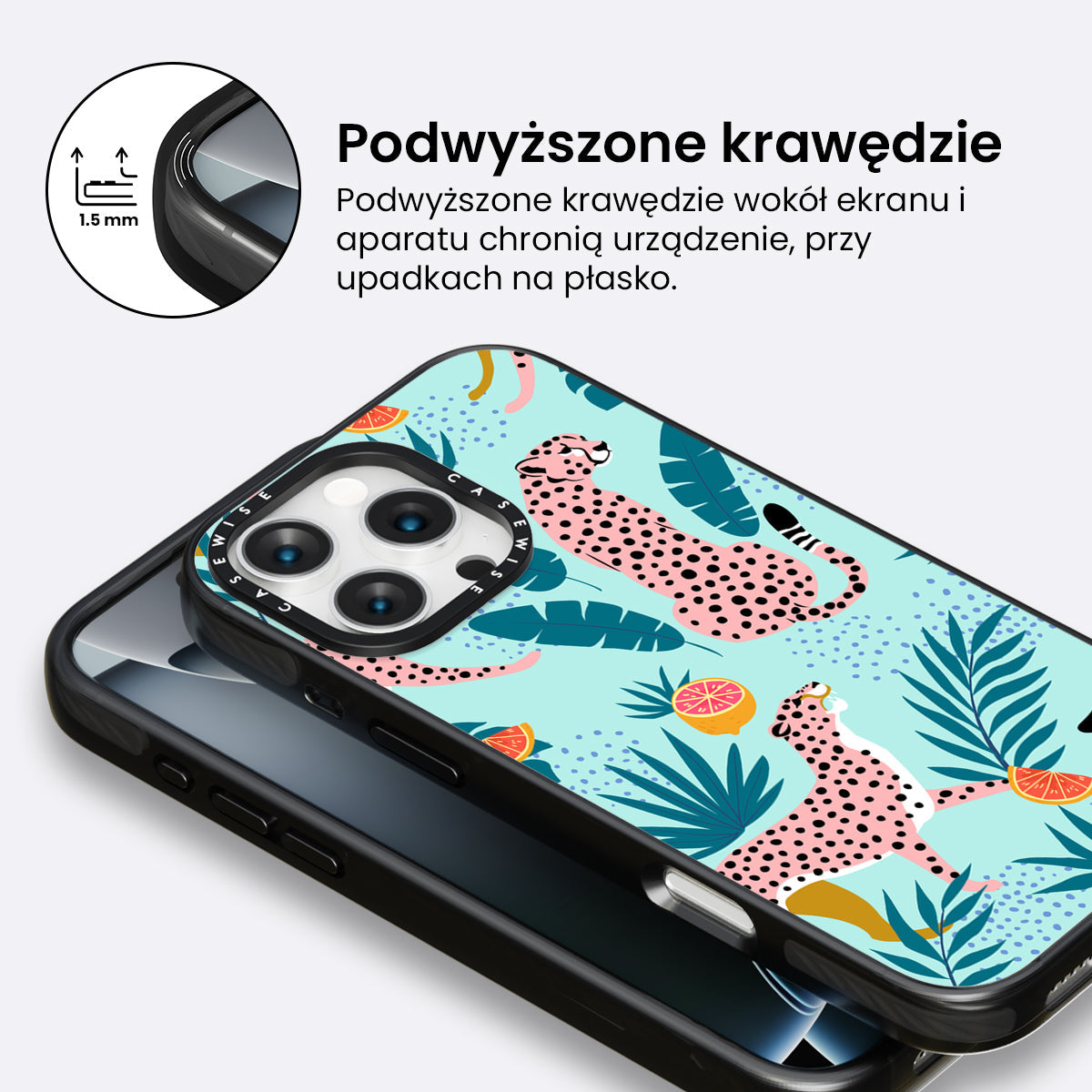 1.5 mm

Podwyższone krawędzie

Podwyższone krawędzie wokół ekranu i aparatu chronią urządzenie, przy upadkach na płasko.

CASEWISE CASEWISE