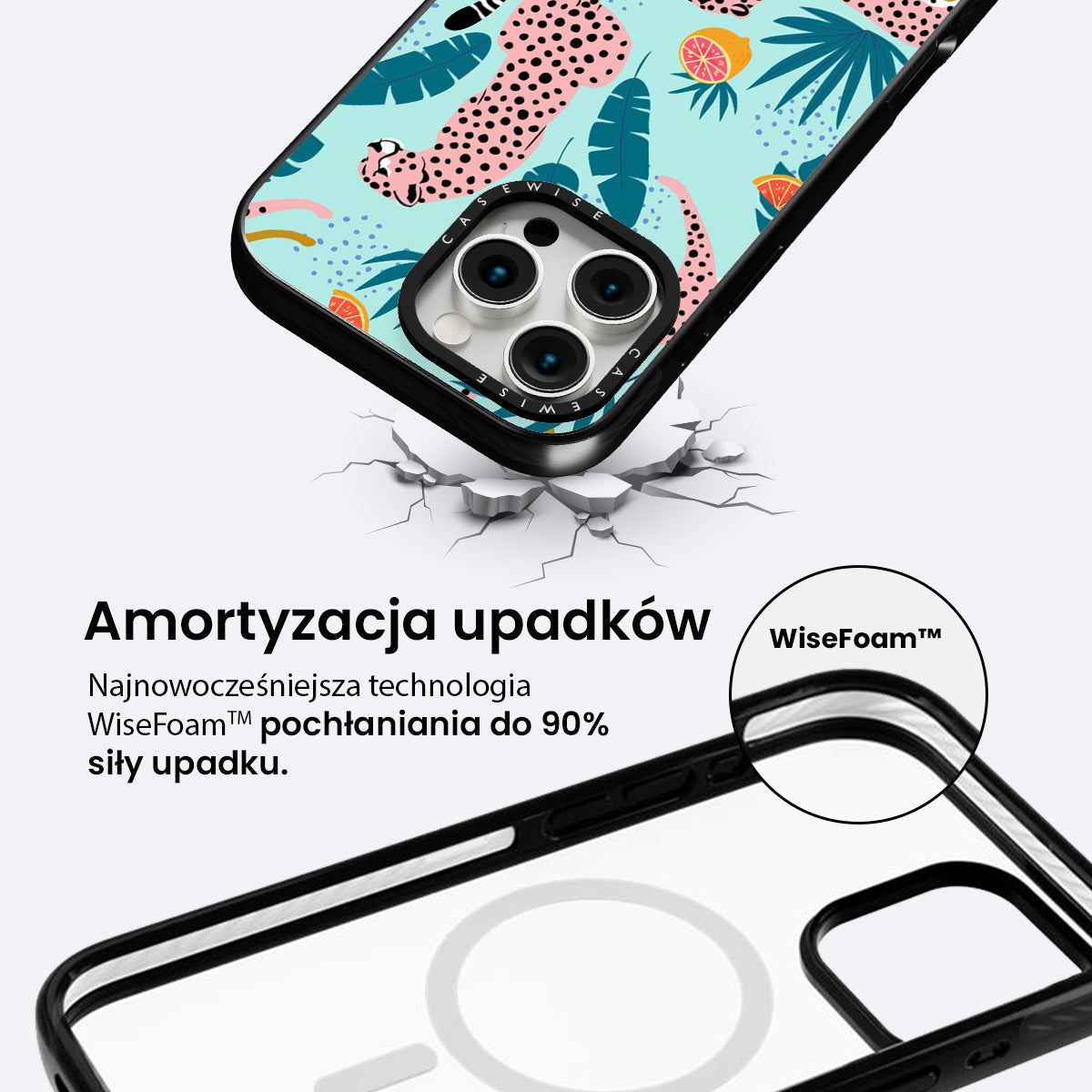 CASEWISE

CASEWISE

Amortyzacja upadków

Najnowocześniejsza technologia WiseFoam™ pochłaniania do 90% siły upadku.

WiseFoam™