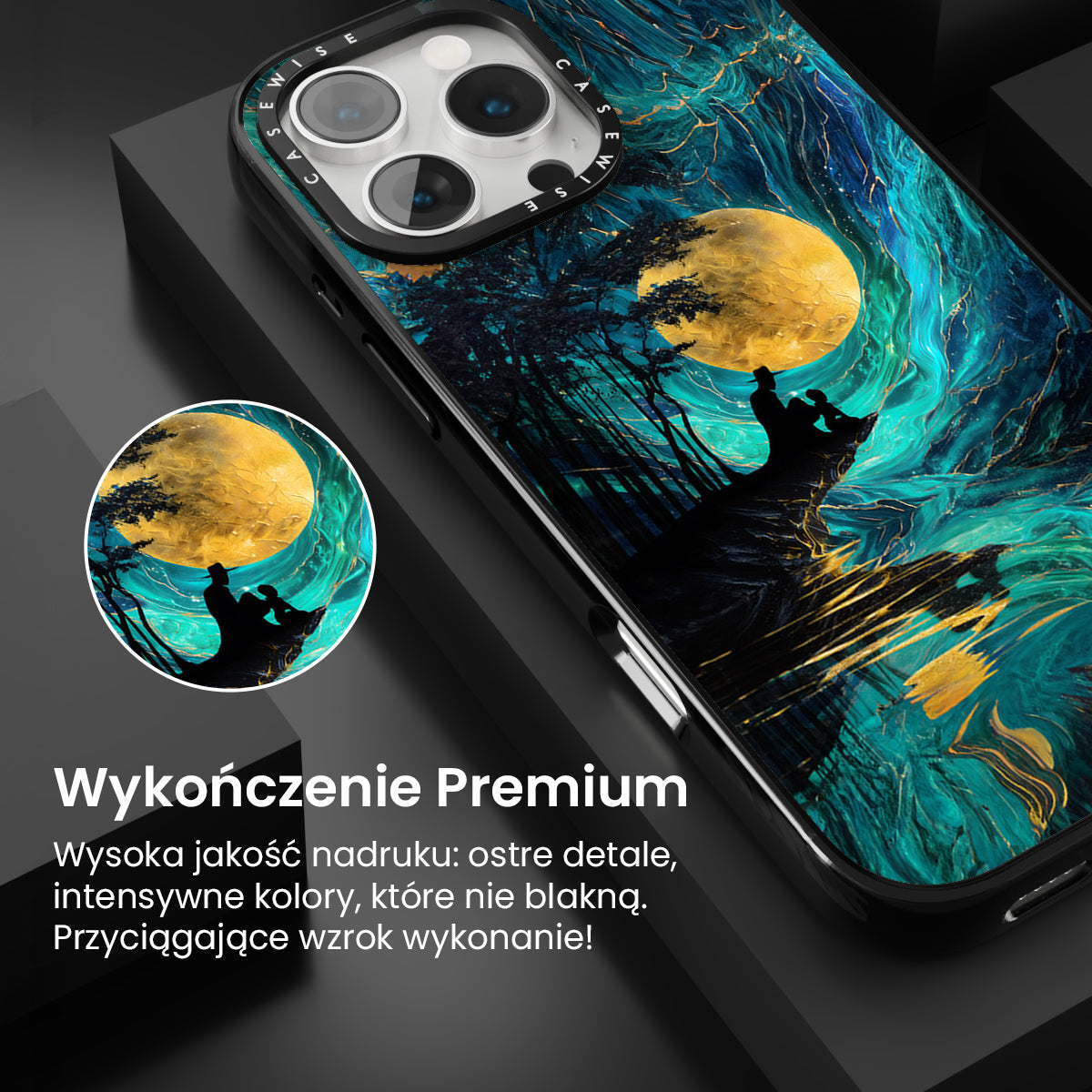 CASEWISE CASEWISE

Wykończenie Premium

Wysoka jakość nadruku: ostre detale, intensywne kolory, które nie blakną. Przyciągające wzrok wykonanie!