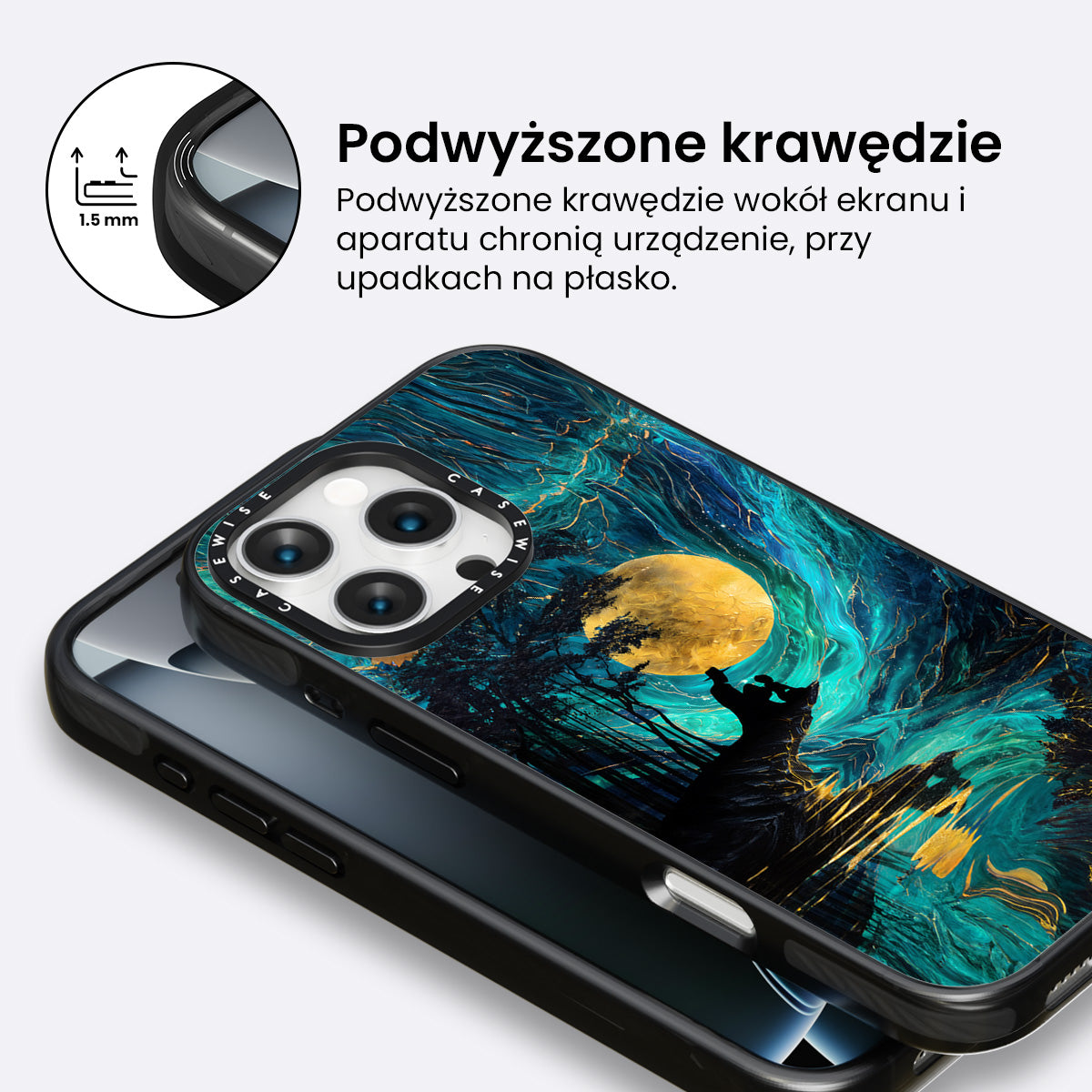 1.5 mm

Podwyższone krawędzie

Podwyższone krawędzie wokół ekranu i aparatu chronią urządzenie, przy upadkach na płasko.

CASEWISE CASEWISE