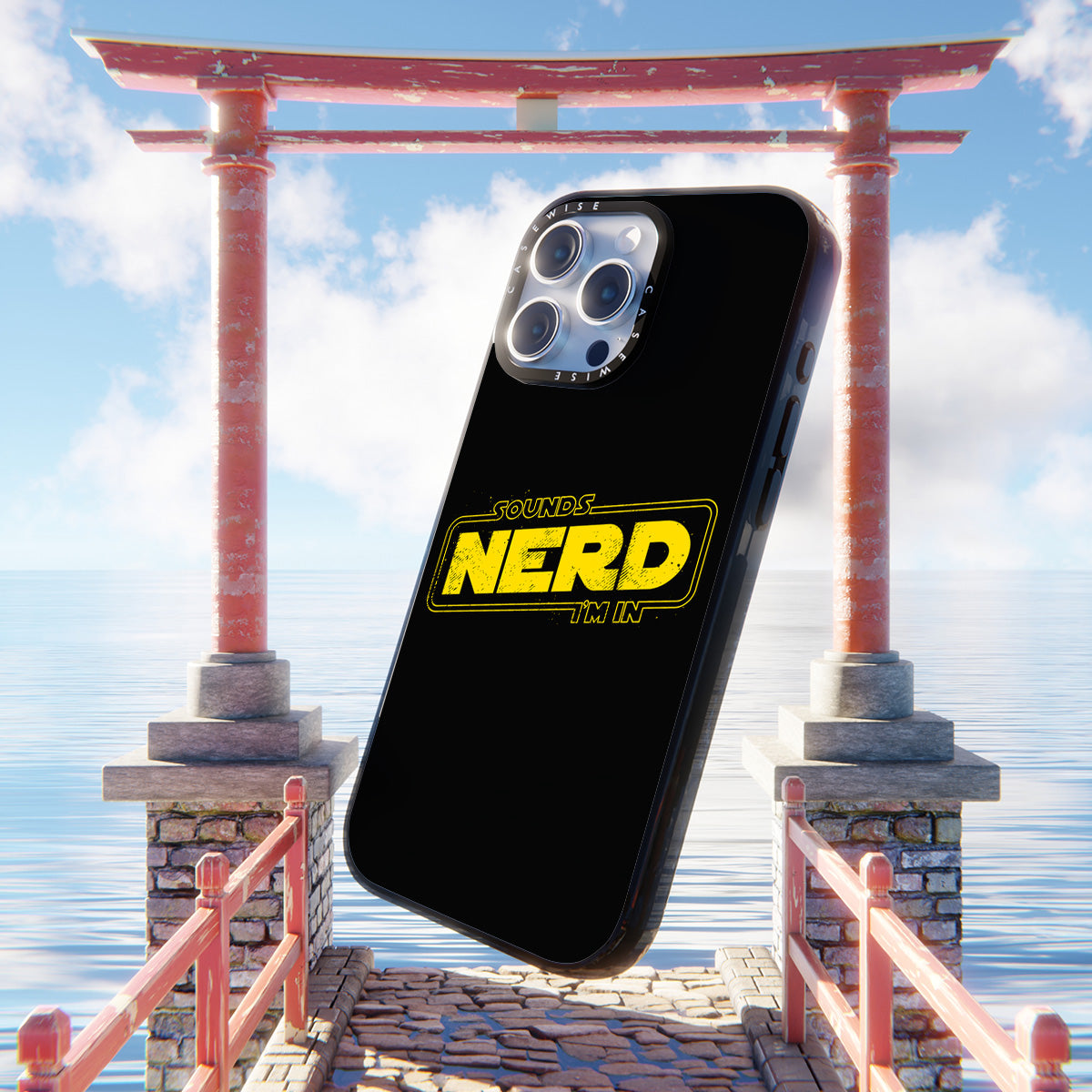 CASEWISE CASEWISE

SOUNDS
NERD
I'M IN