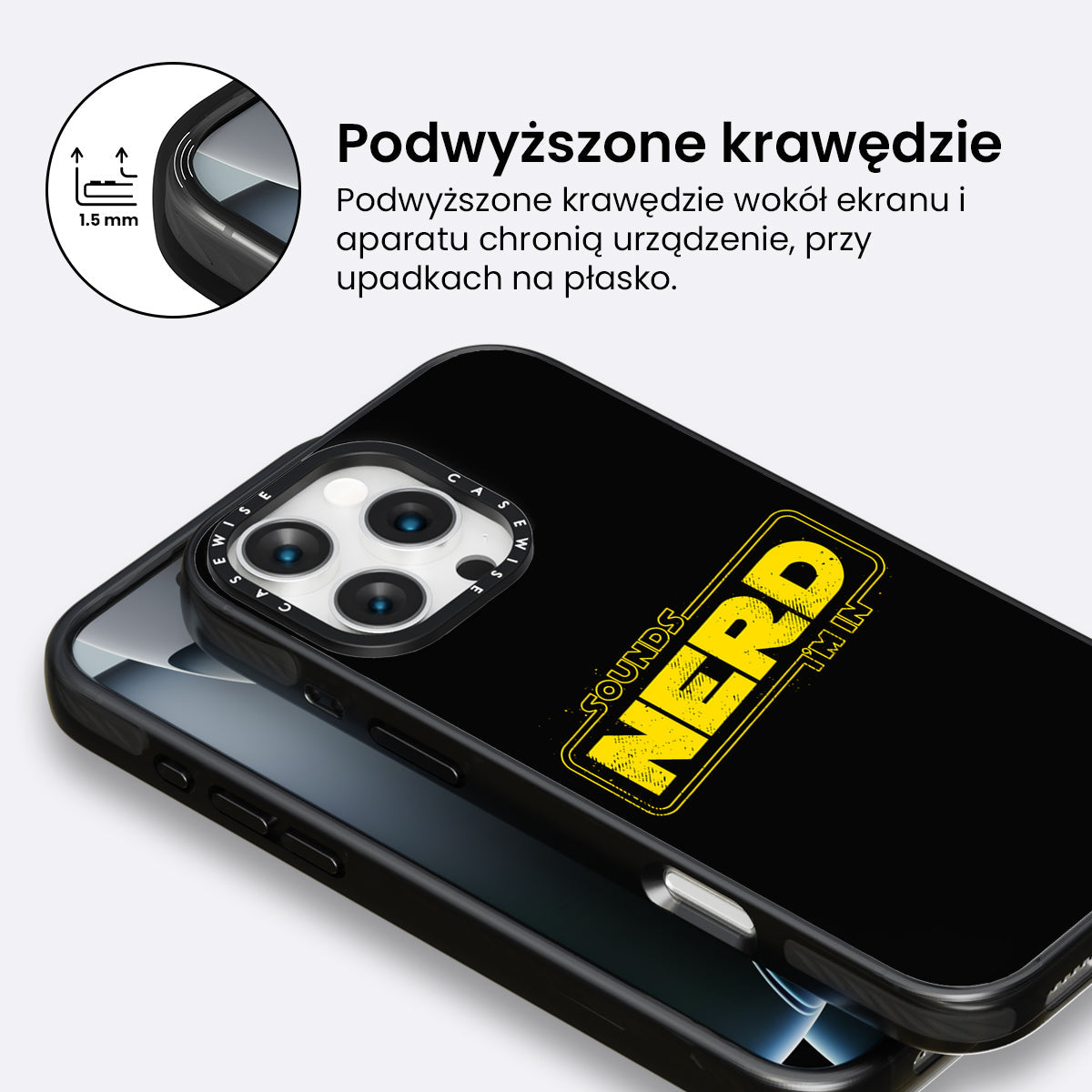 1.5 mm

Podwyższone krawędzie

Podwyższone krawędzie wokół ekranu i aparatu chronią urządzenie, przy upadkach na płasko.

CASEWISE CASEWISE

SOUNDS
NERD
I'M IN