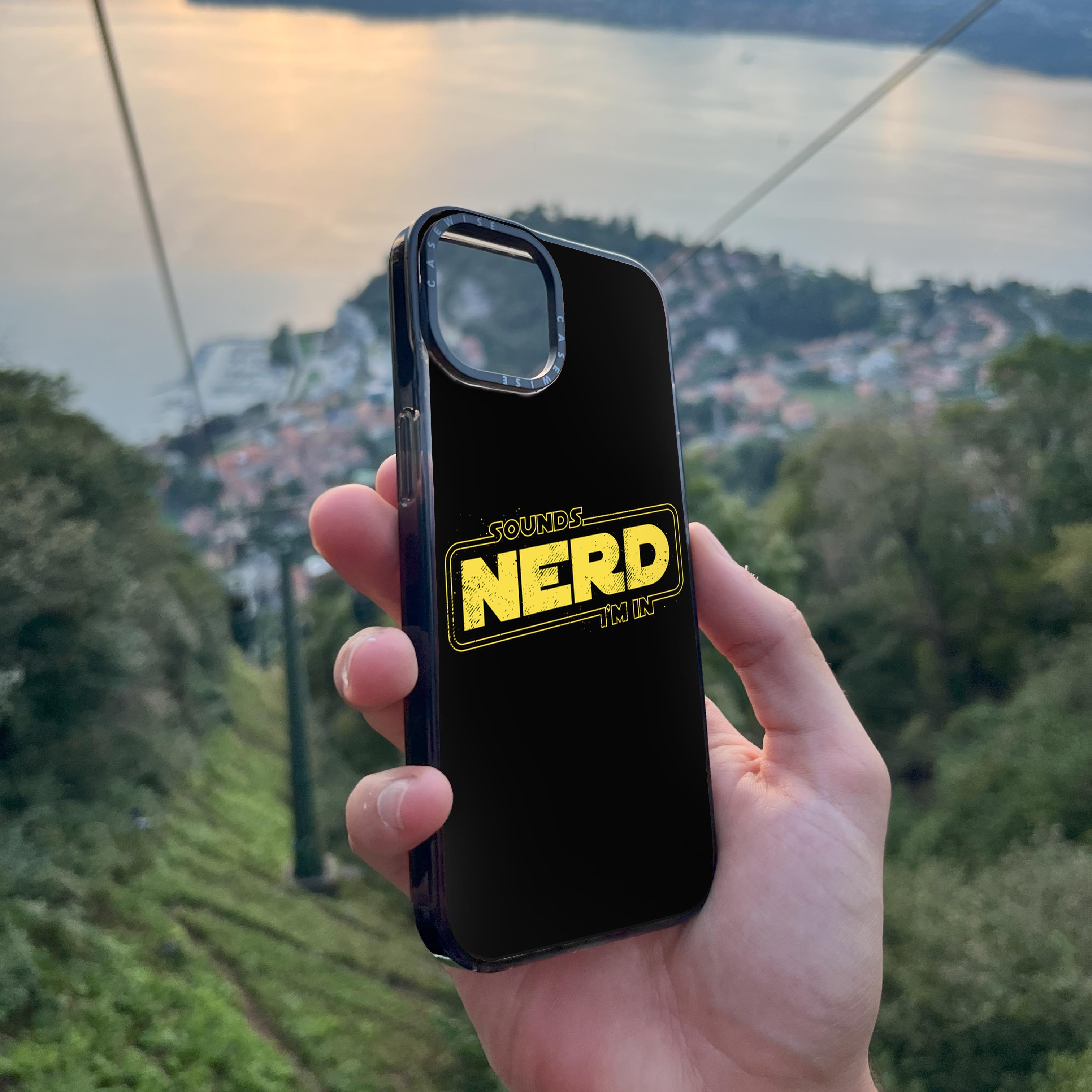 CASEWISE
CASEWISE

SOUNDS
NERD
I'M IN