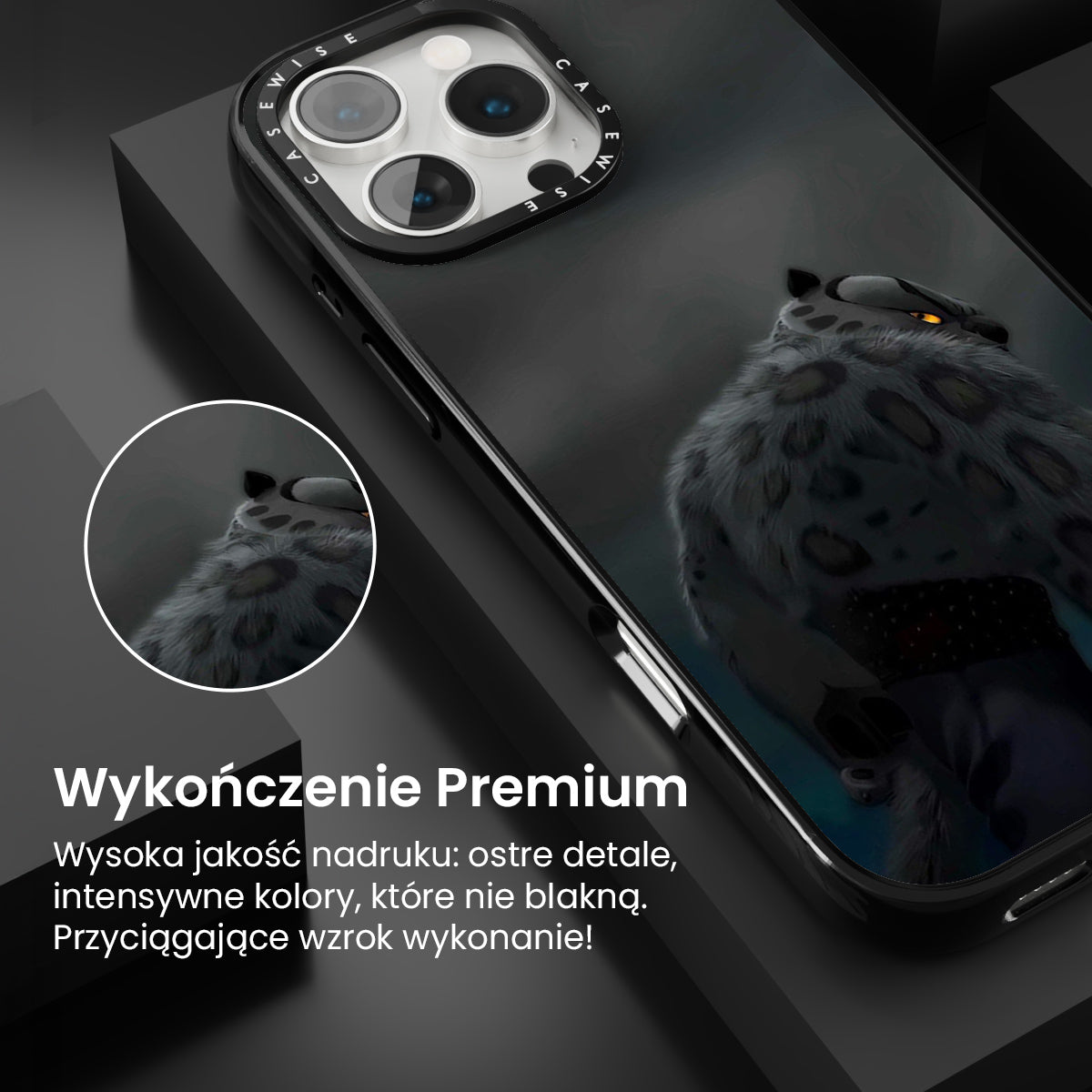 CASEWISE CASEWISE

Wykończenie Premium

Wysoka jakość nadruku: ostre detale, intensywne kolory, które nie blakną. Przyciągające wzrok wykonanie!