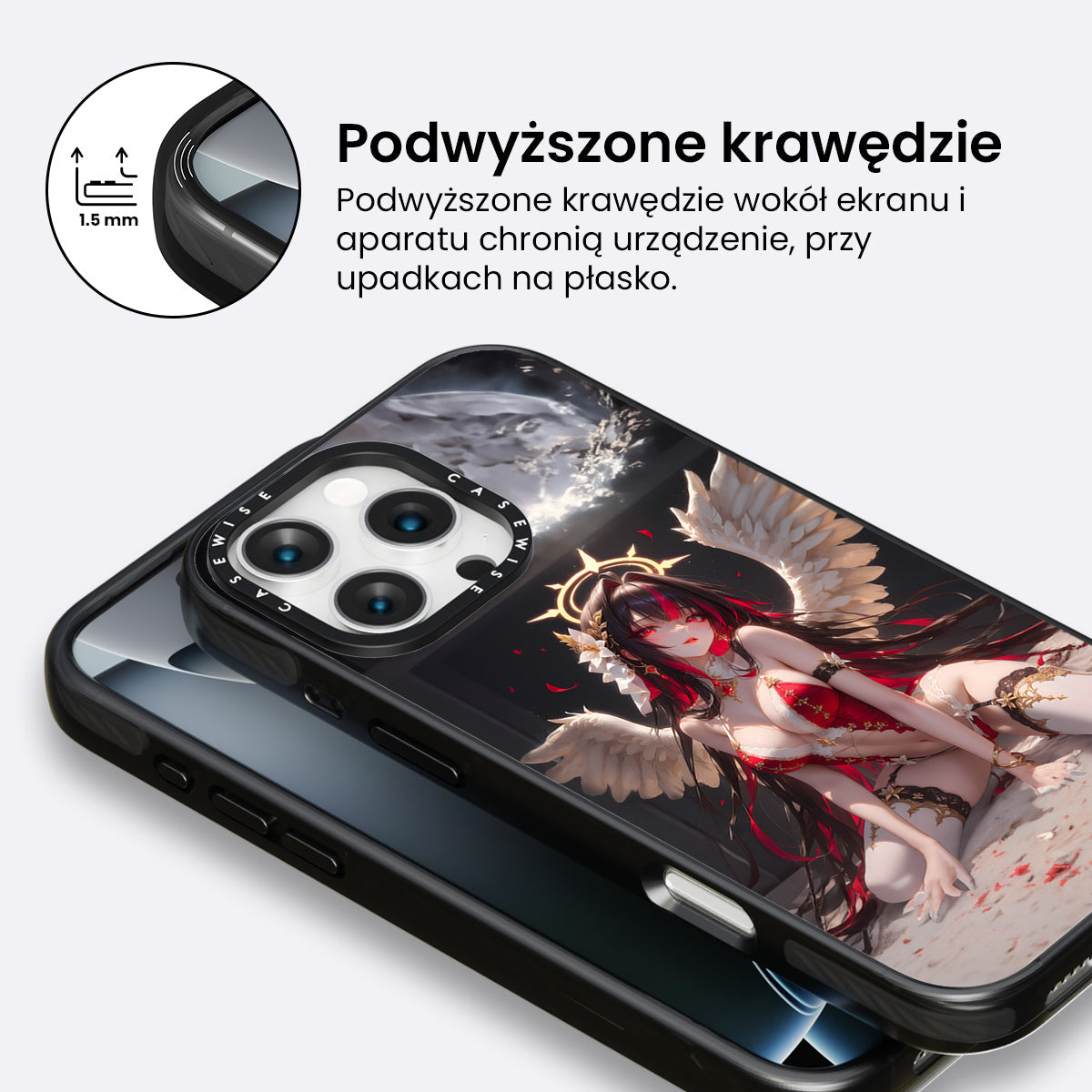 1.5 mm

Podwyższone krawędzie

Podwyższone krawędzie wokół ekranu i aparatu chronią urządzenie, przy upadkach na płasko.

CASEWISE CASEWISE