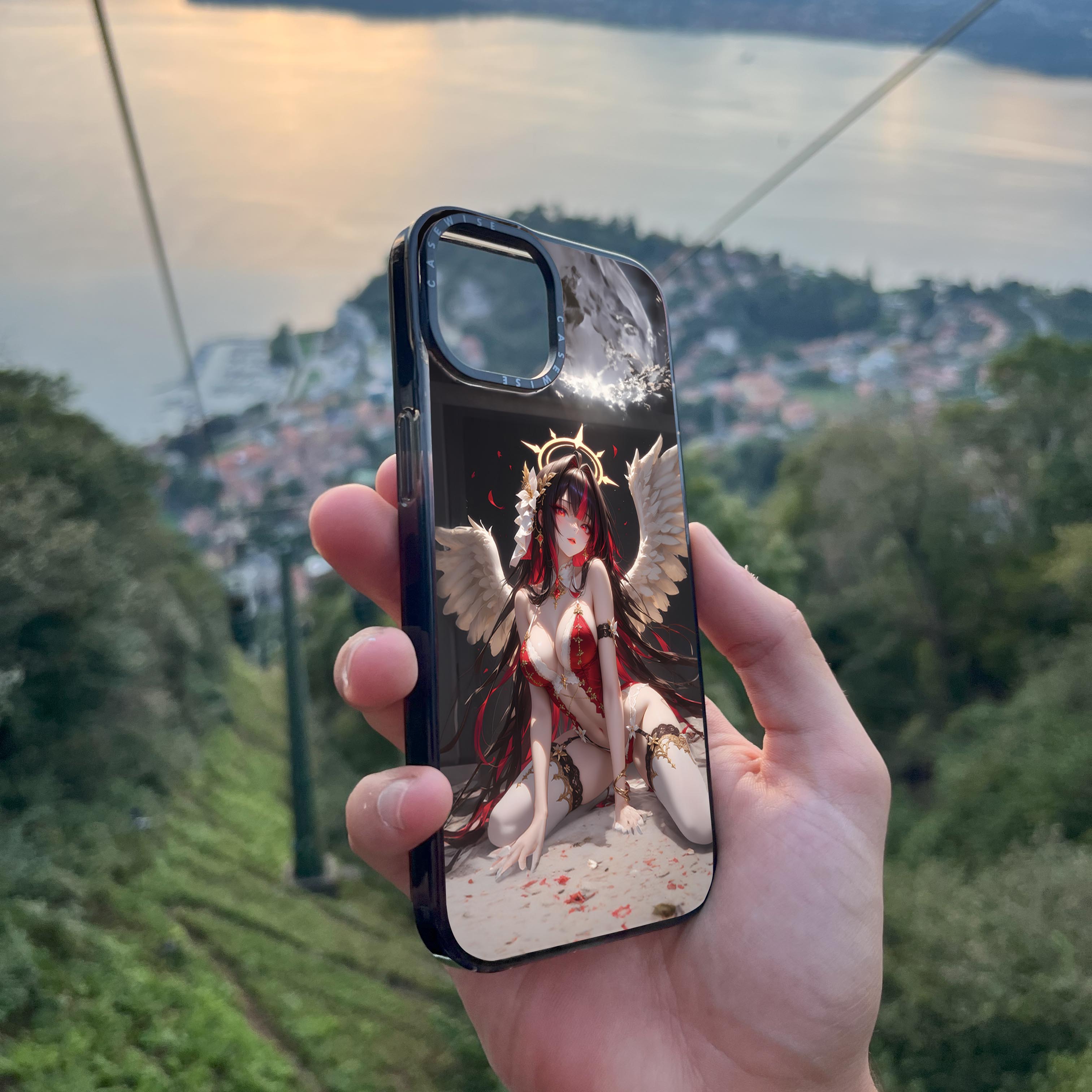 CASEWISE CASEWISE