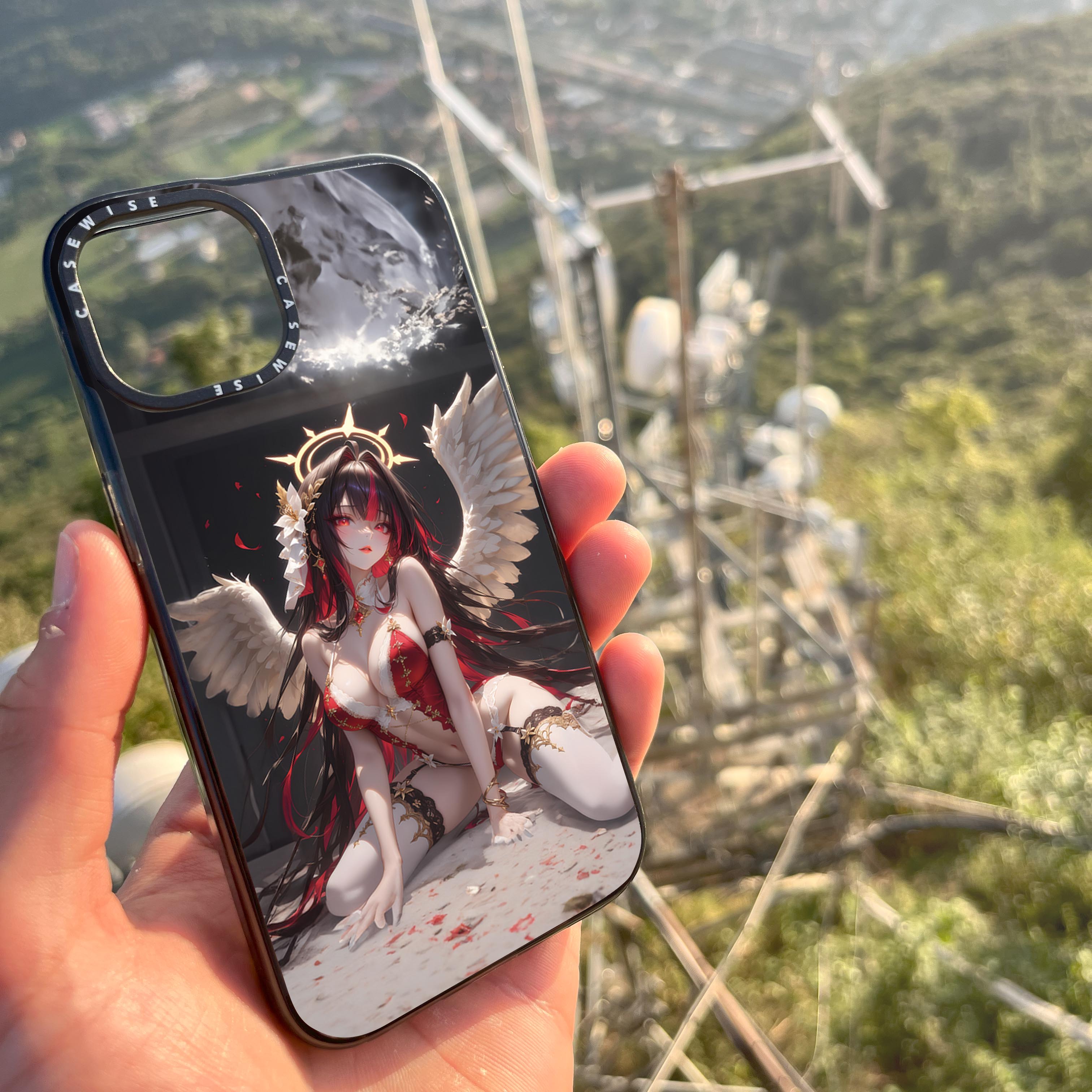 CASEWISE CASEWISE