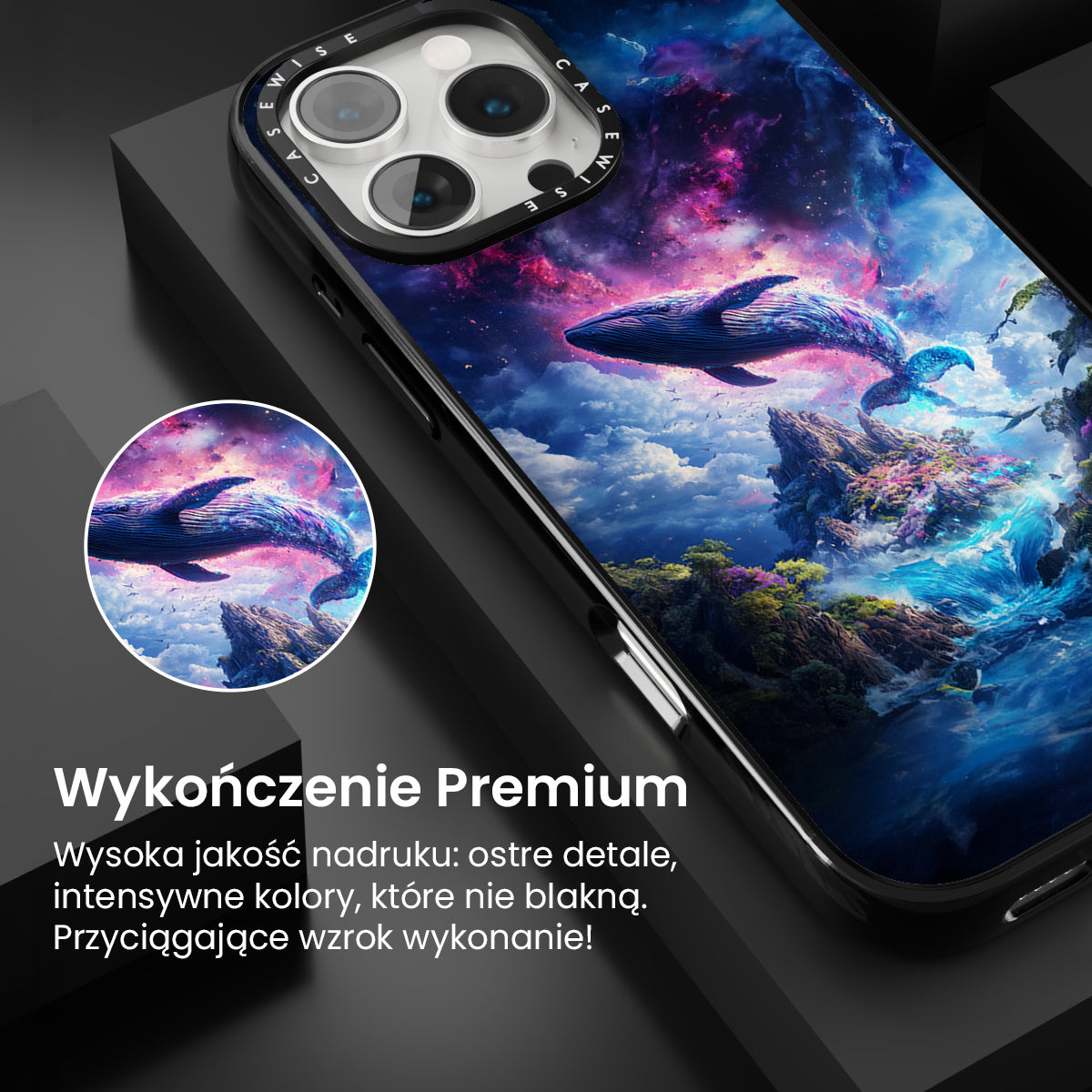 CASEWISE CASEWISE

Wykończenie Premium

Wysoka jakość nadruku: ostre detale, intensywne kolory, które nie blakną. Przyciągające wzrok wykonanie!