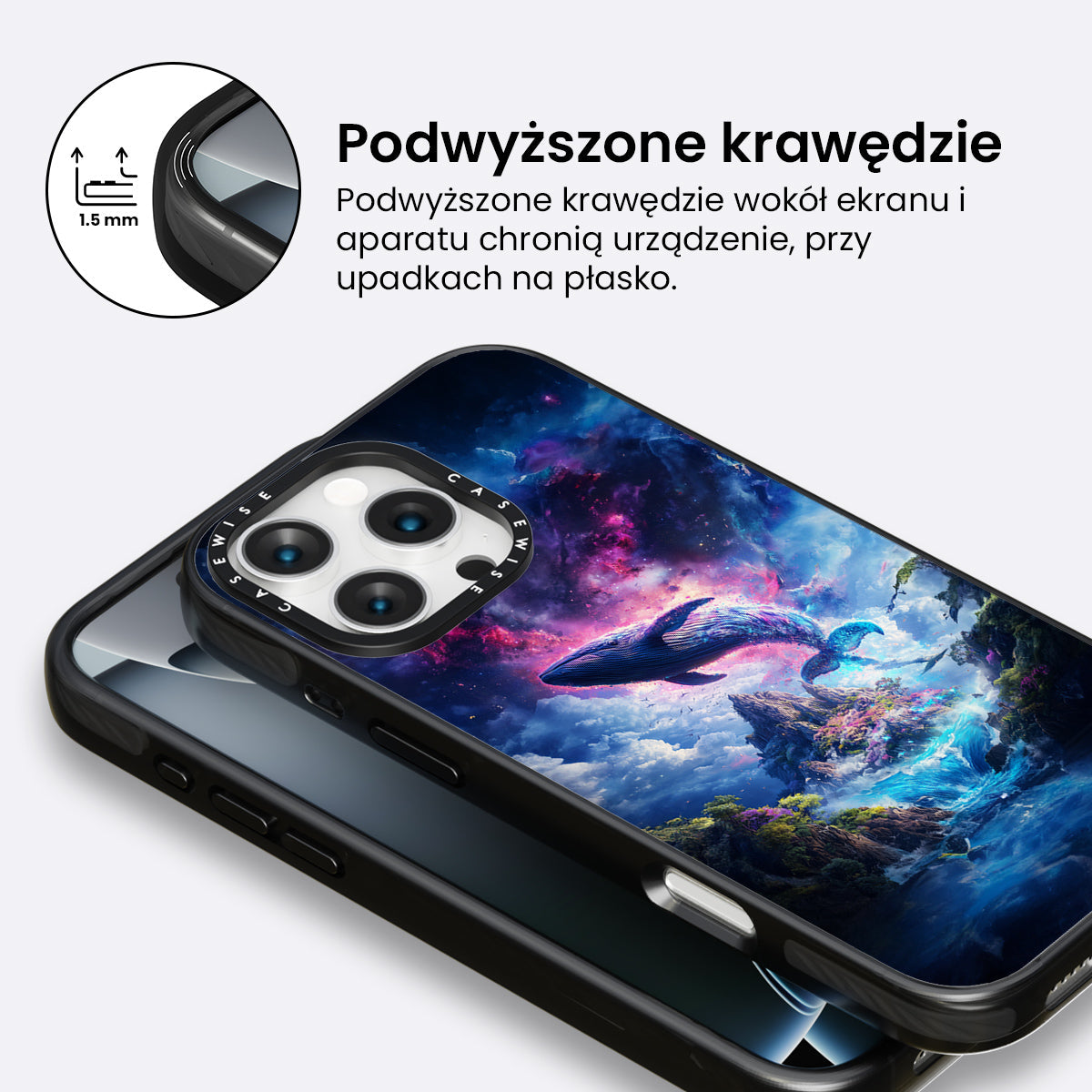 1.5 mm

Podwyższone krawędzie

Podwyższone krawędzie wokół ekranu i aparatu chronią urządzenie, przy upadkach na płasko.

CASEWISE CASEWISE