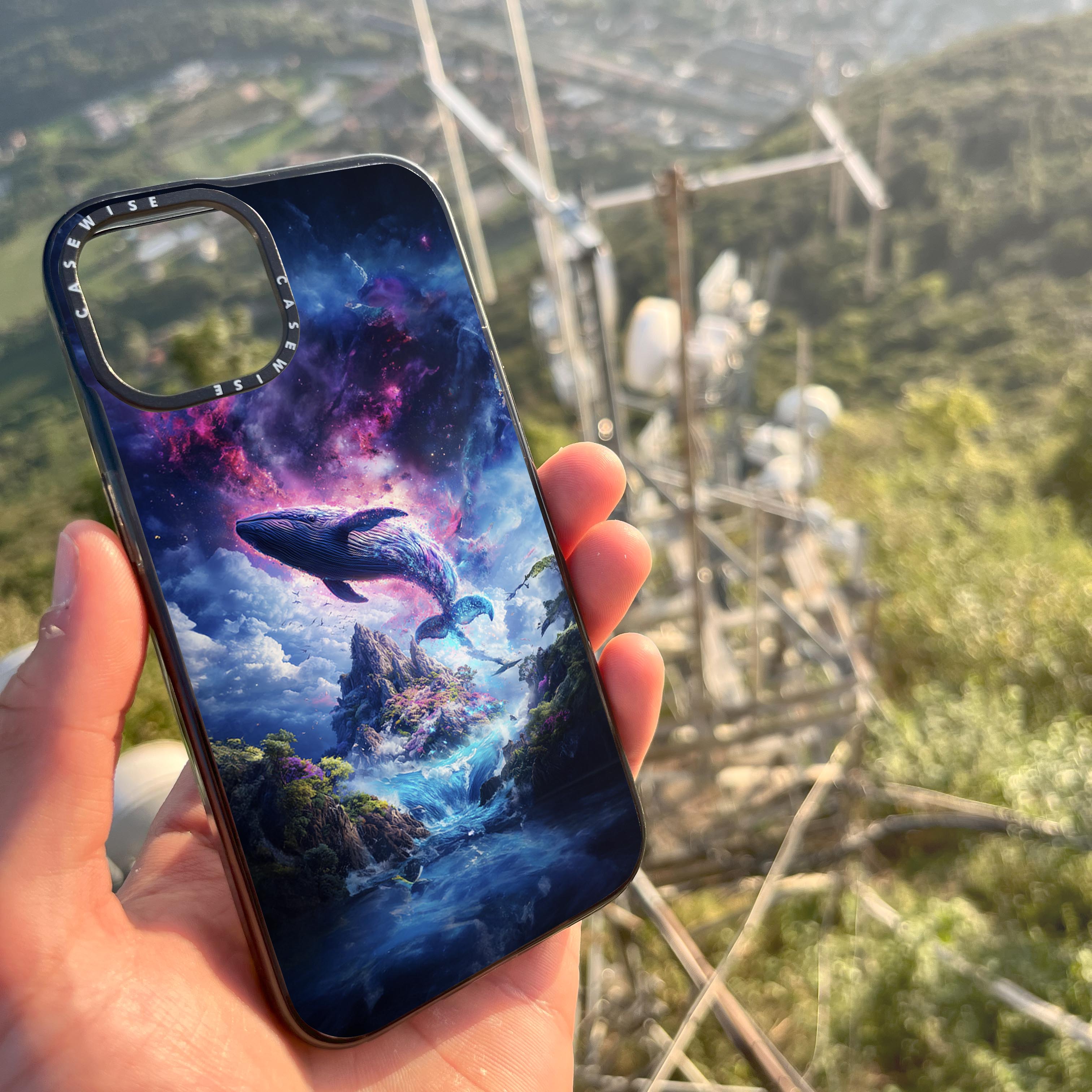 CASEWISE CASEWISE