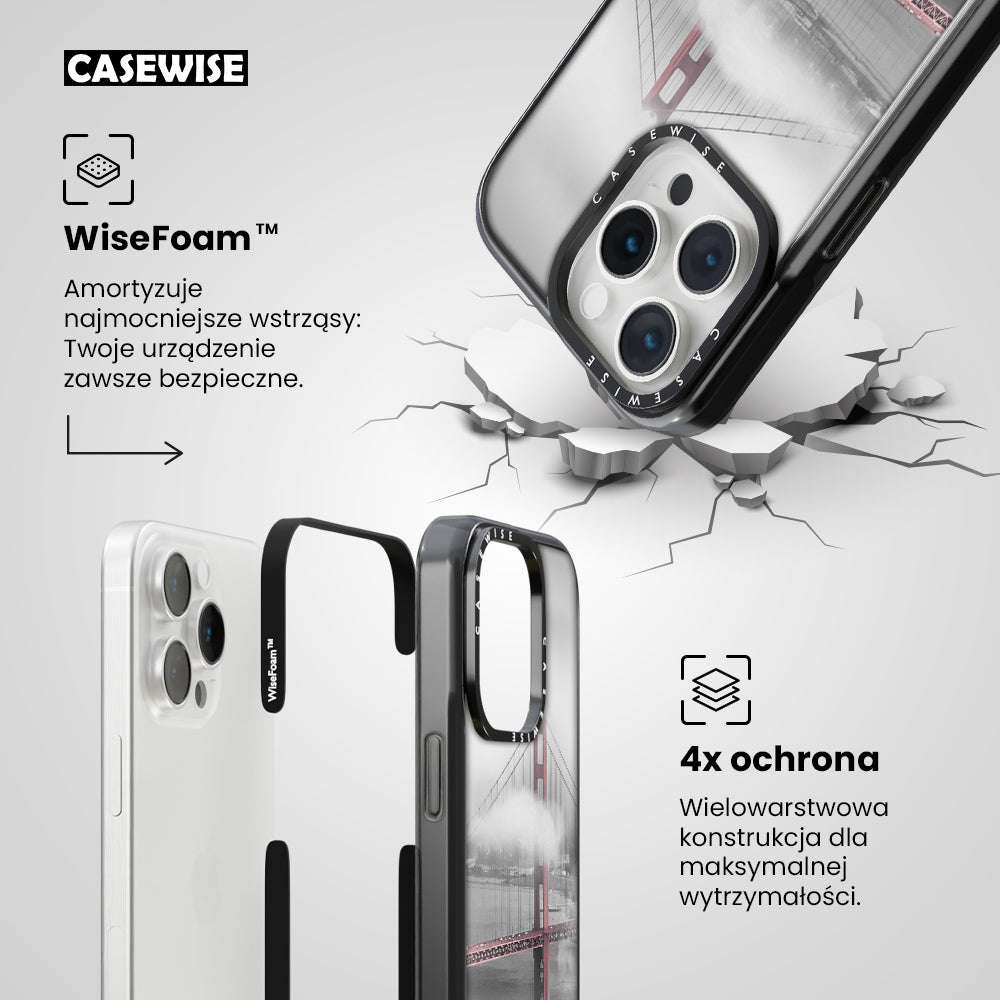 CASEWISE

WiseFoam™

Amortyzuje najmocniejsze wstrząsy: Twoje urządzenie zawsze bezpieczne.

CASEWISE

CASEWISE

WiseFoam™

CASEWISE

4x ochrona

Wielowarstwowa konstrukcja dla maksymalnej wytrzymałości.