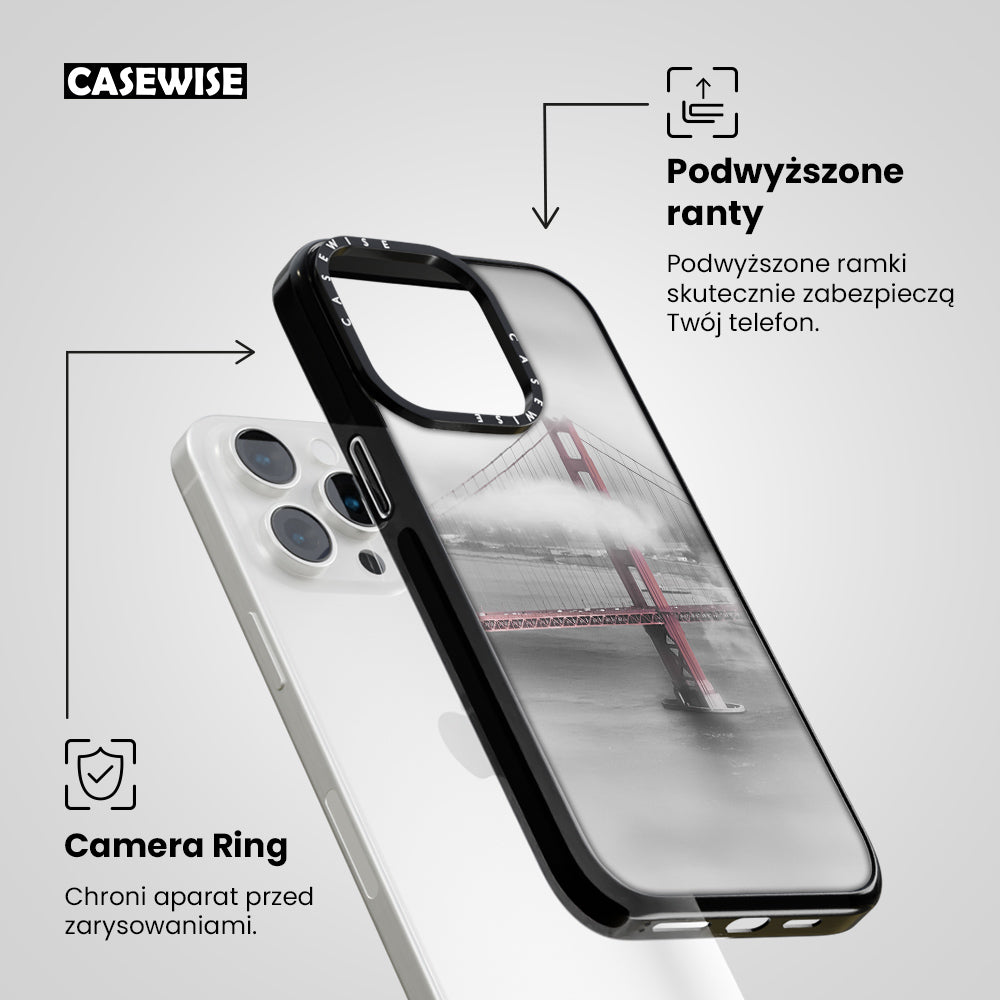 CASEWISE

Podwyższone ranty

Podwyższone ramki skutecznie zabezpieczą Twój telefon.

CASEWISE

CASEWISE

Camera Ring

Chroni aparat przed zarysowaniami.