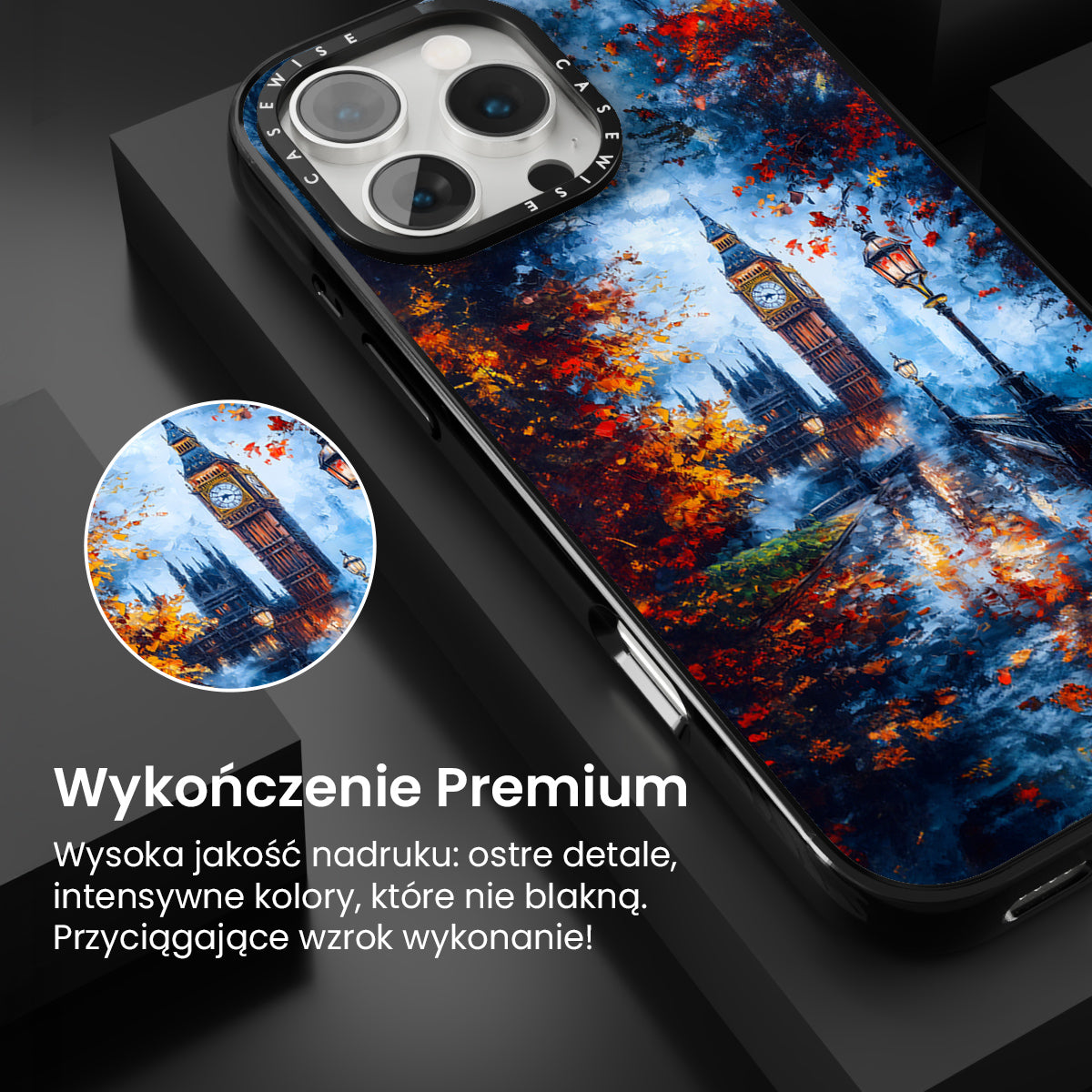 CASEWISE CASEWISE

Wykończenie Premium

Wysoka jakość nadruku: ostre detale, intensywne kolory, które nie blakną. Przyciągające wzrok wykonanie!