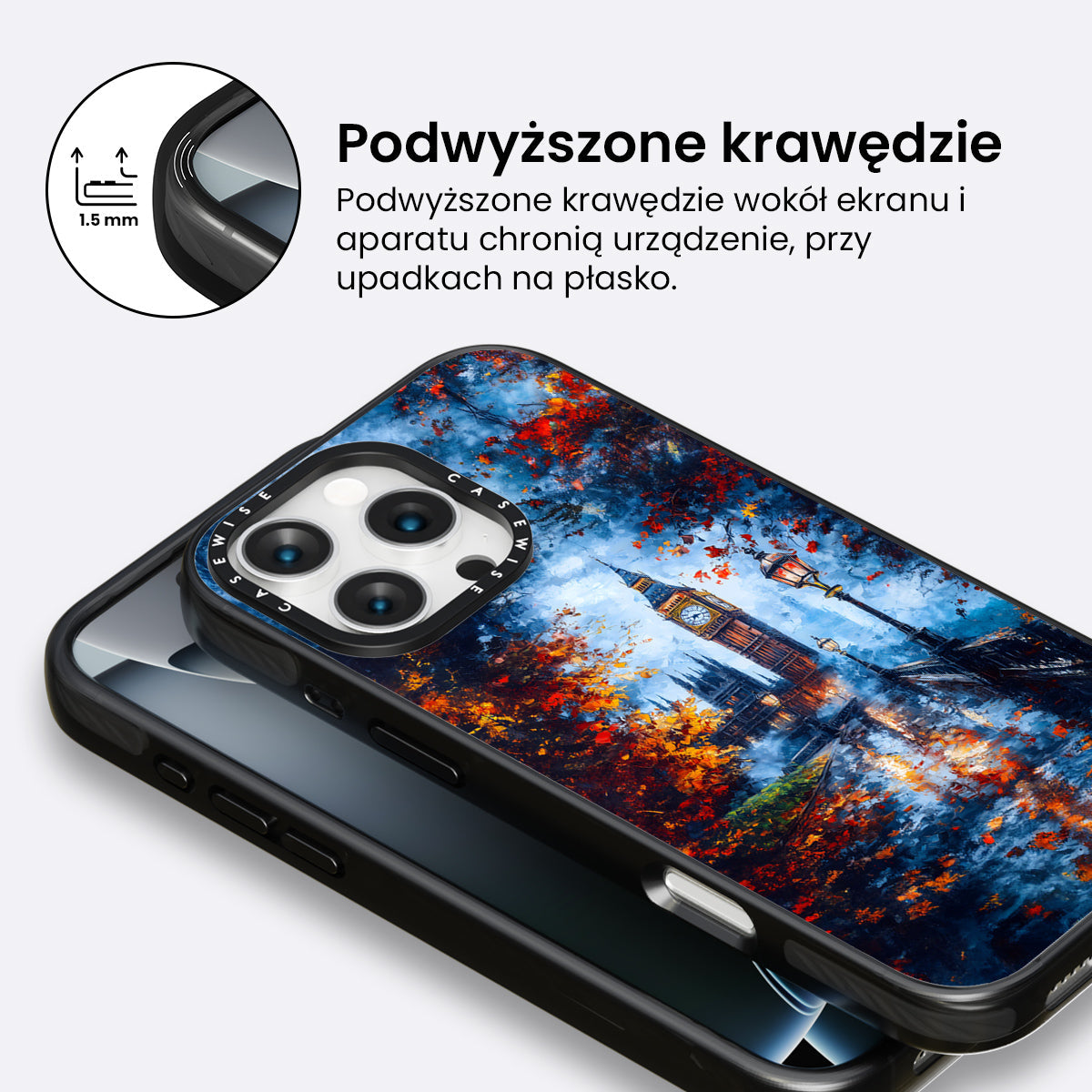 1.5 mm

Podwyższone krawędzie

Podwyższone krawędzie wokół ekranu i aparatu chronią urządzenie, przy upadkach na płasko.

CASEWISE CASEWISE