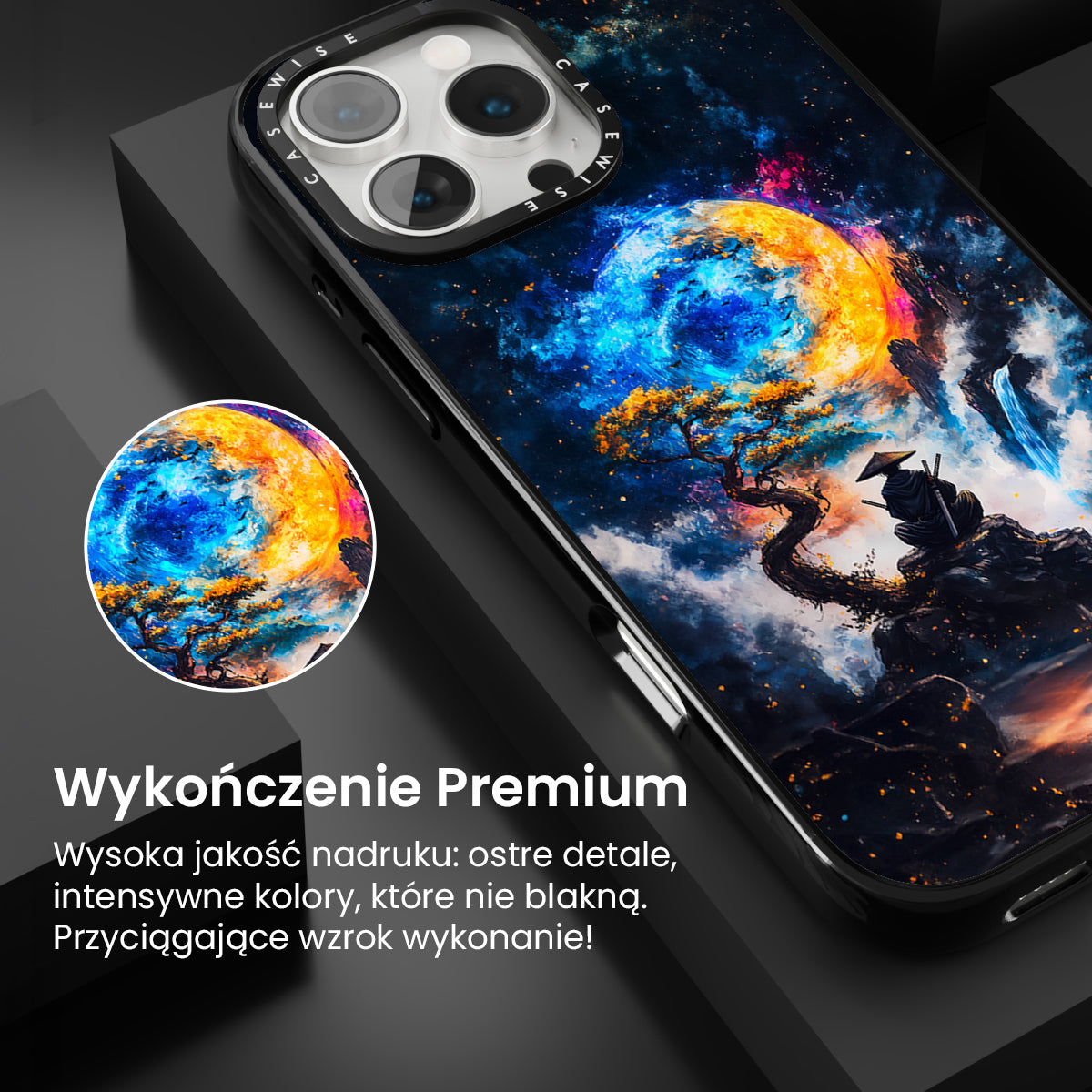 CASEWISE CASEWISE

Wykończenie Premium

Wysoka jakość nadruku: ostre detale, intensywne kolory, które nie blakną. Przyciągające wzrok wykonanie!