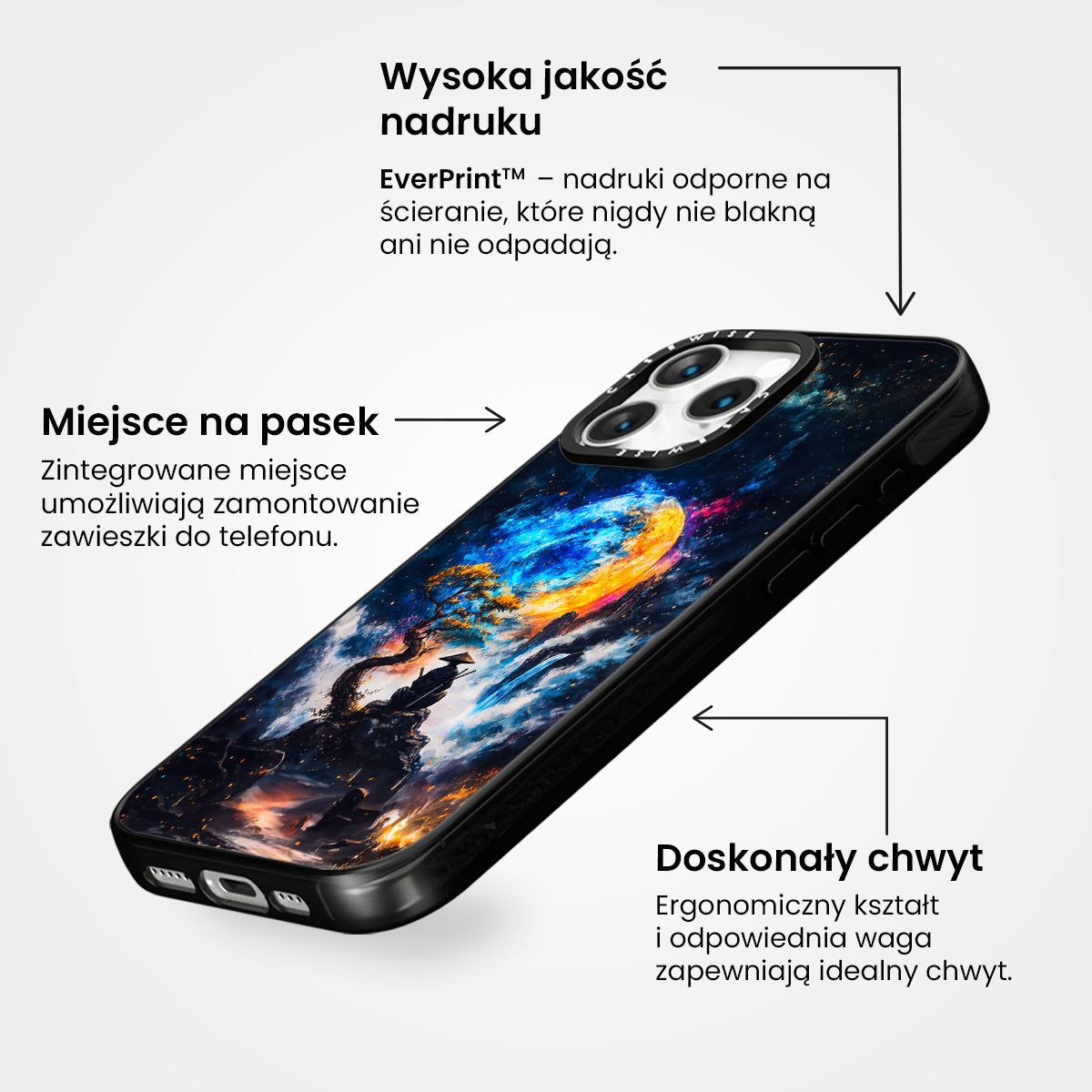 Wysoka jakość nadruku

EverPrint™ – nadruki odporne na ścieranie, które nigdy nie blakną ani nie odpadają.

Miejsce na pasek

Zintegrowane miejsce umożliwiają zamontowanie zawieszki do telefonu.

CASEWISE

CASEWISE

Doskonały chwyt

Ergonomiczny kształt i odpowiednia waga zapewniają idealny chwyt.