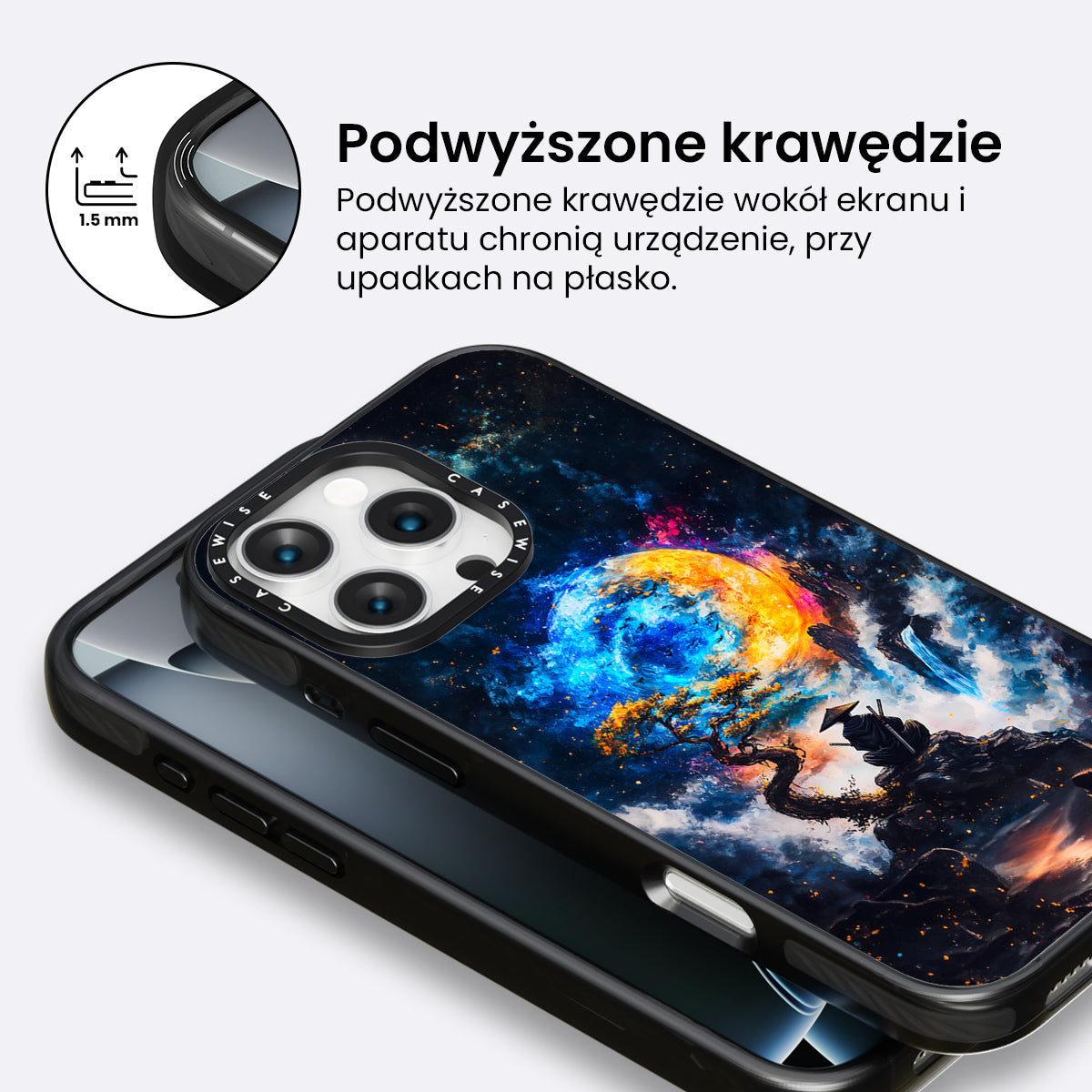 1.5 mm

Podwyższone krawędzie

Podwyższone krawędzie wokół ekranu i aparatu chronią urządzenie, przy upadkach na płasko.

CASEWISE CASEWISE