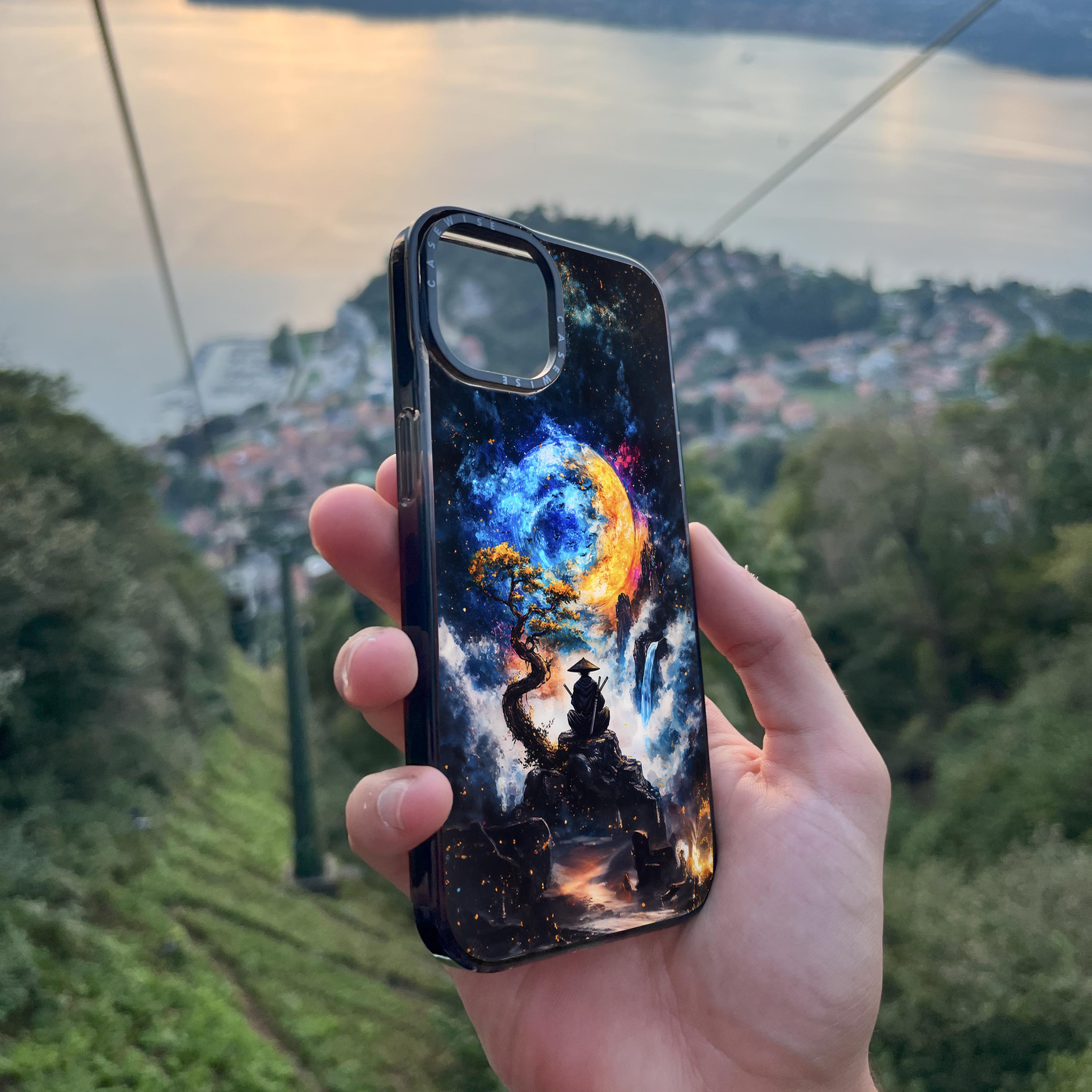 CASEWISE CASEWISE