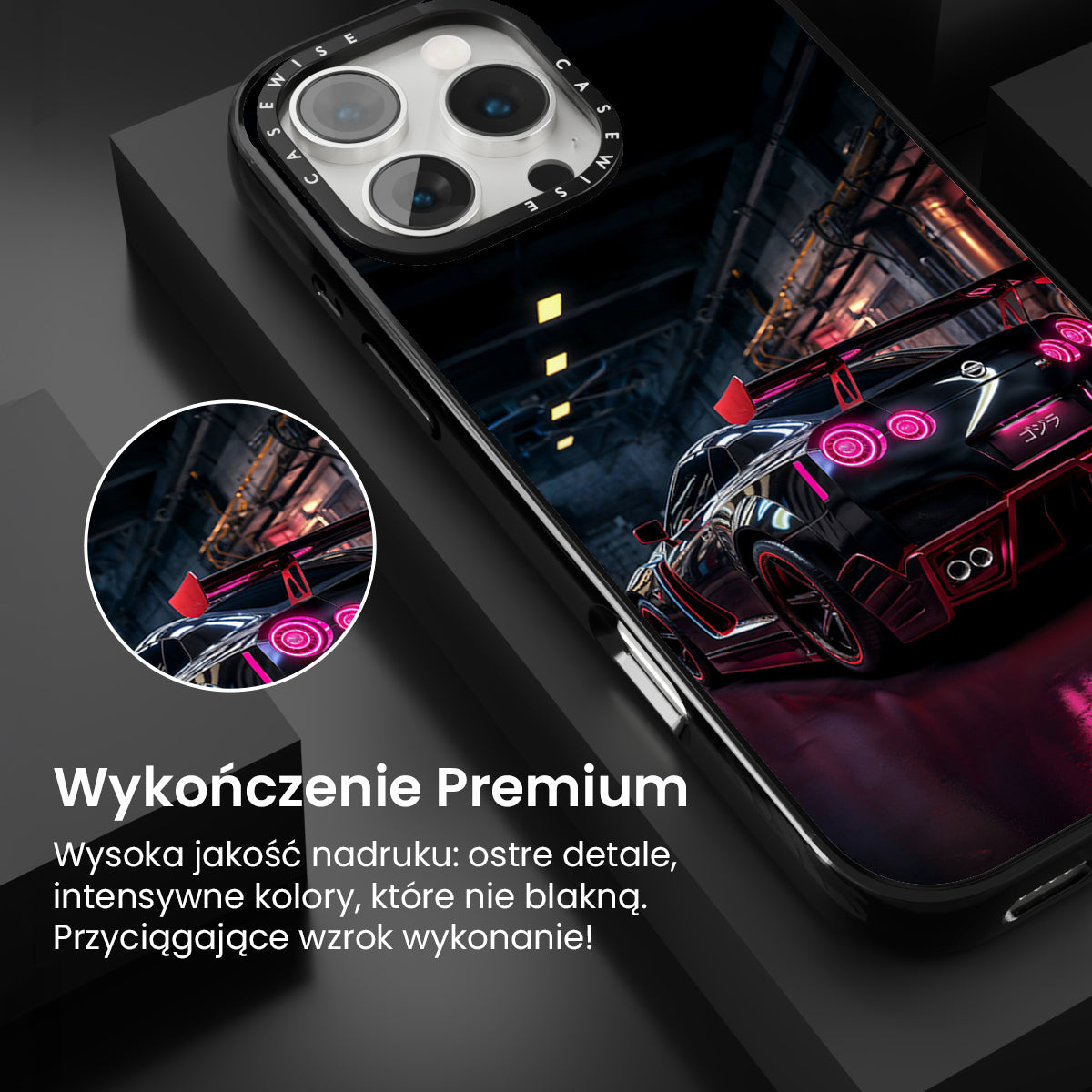 CASEWISE CASEWISE

ゴジラ

Wykończenie Premium

Wysoka jakość nadruku: ostre detale, intensywne kolory, które nie blakną. Przyciągające wzrok wykonanie!