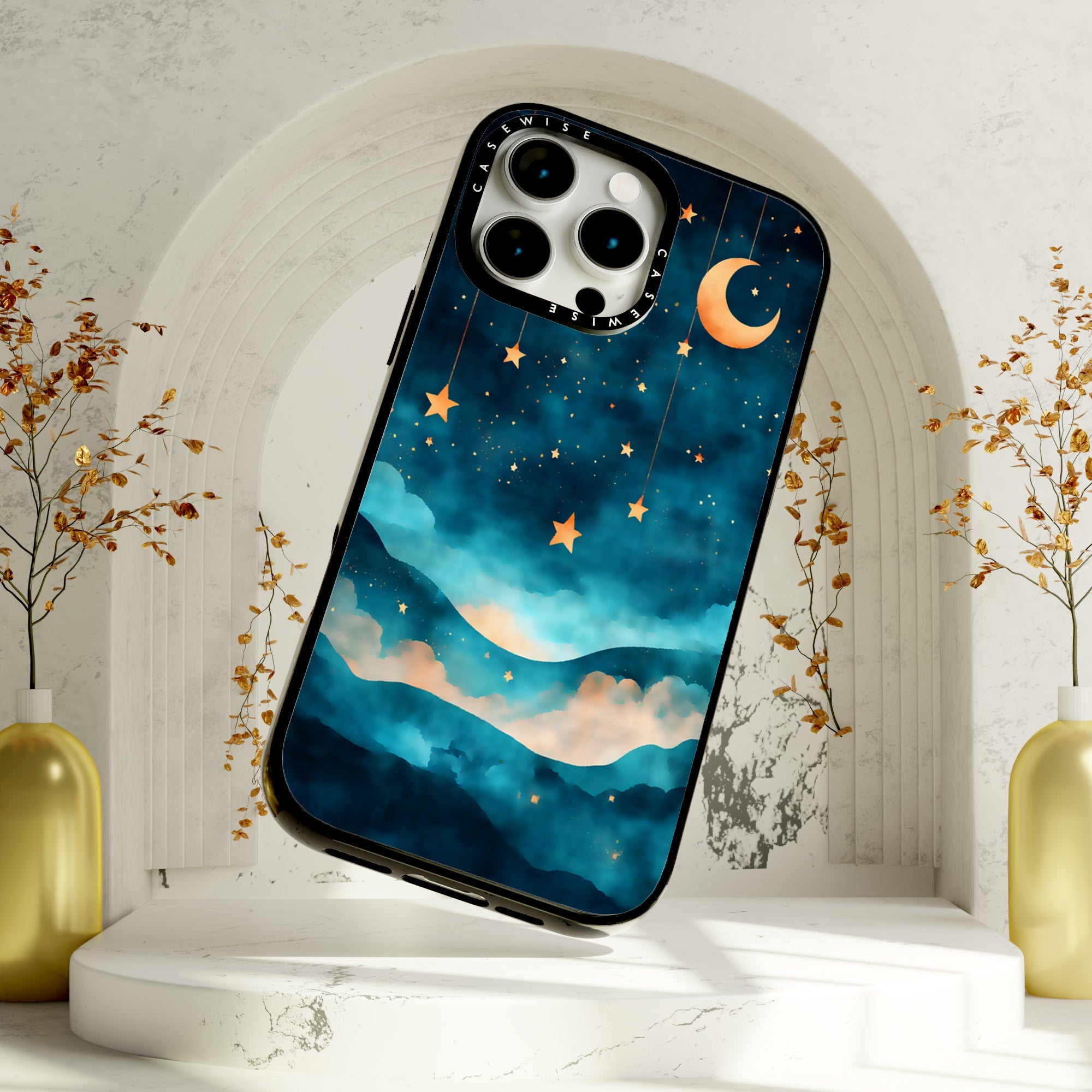 CASEWISE
CASEWISE