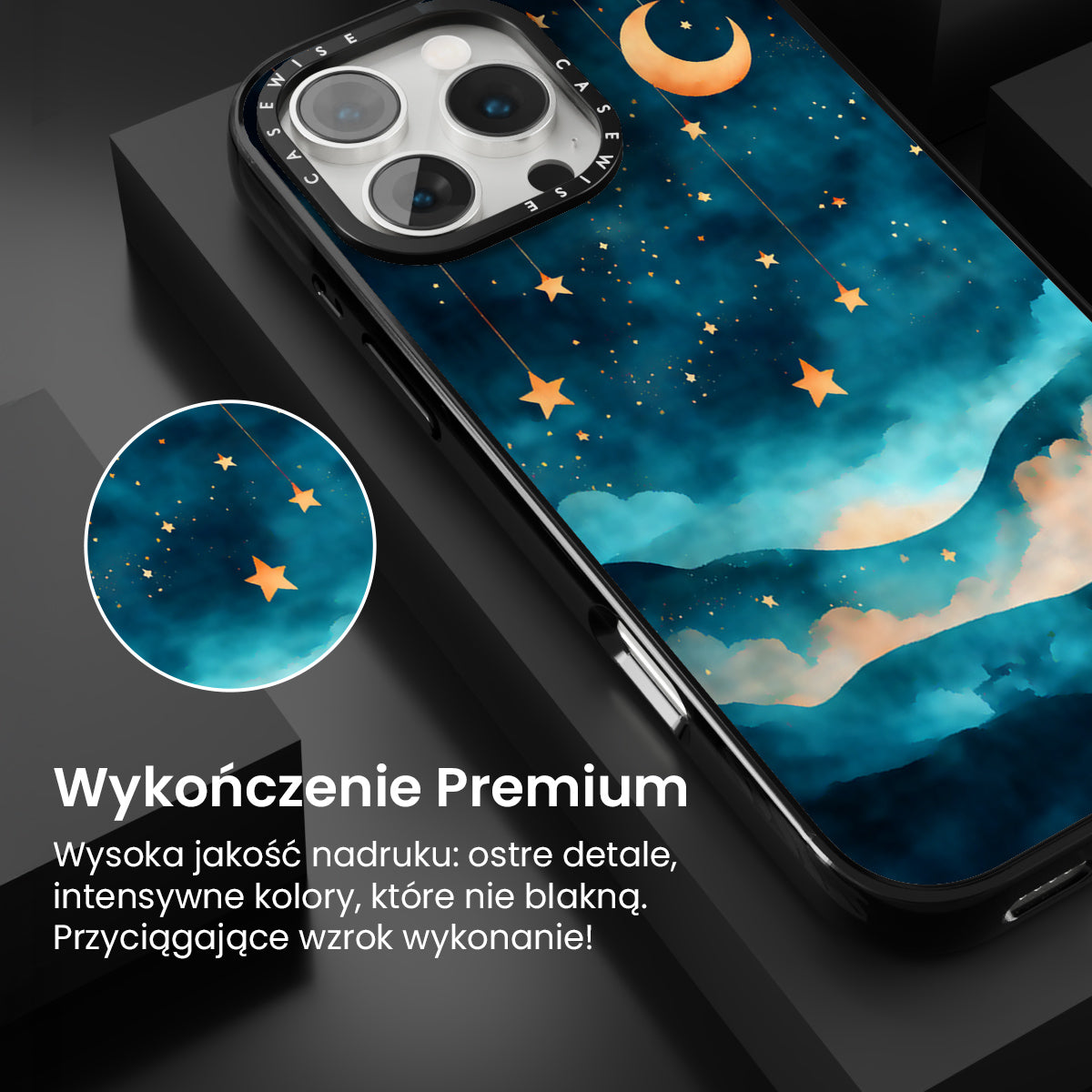 CASEWISE CASEWISE

Wykończenie Premium

Wysoka jakość nadruku: ostre detale, intensywne kolory, które nie blakną. Przyciągające wzrok wykonanie!