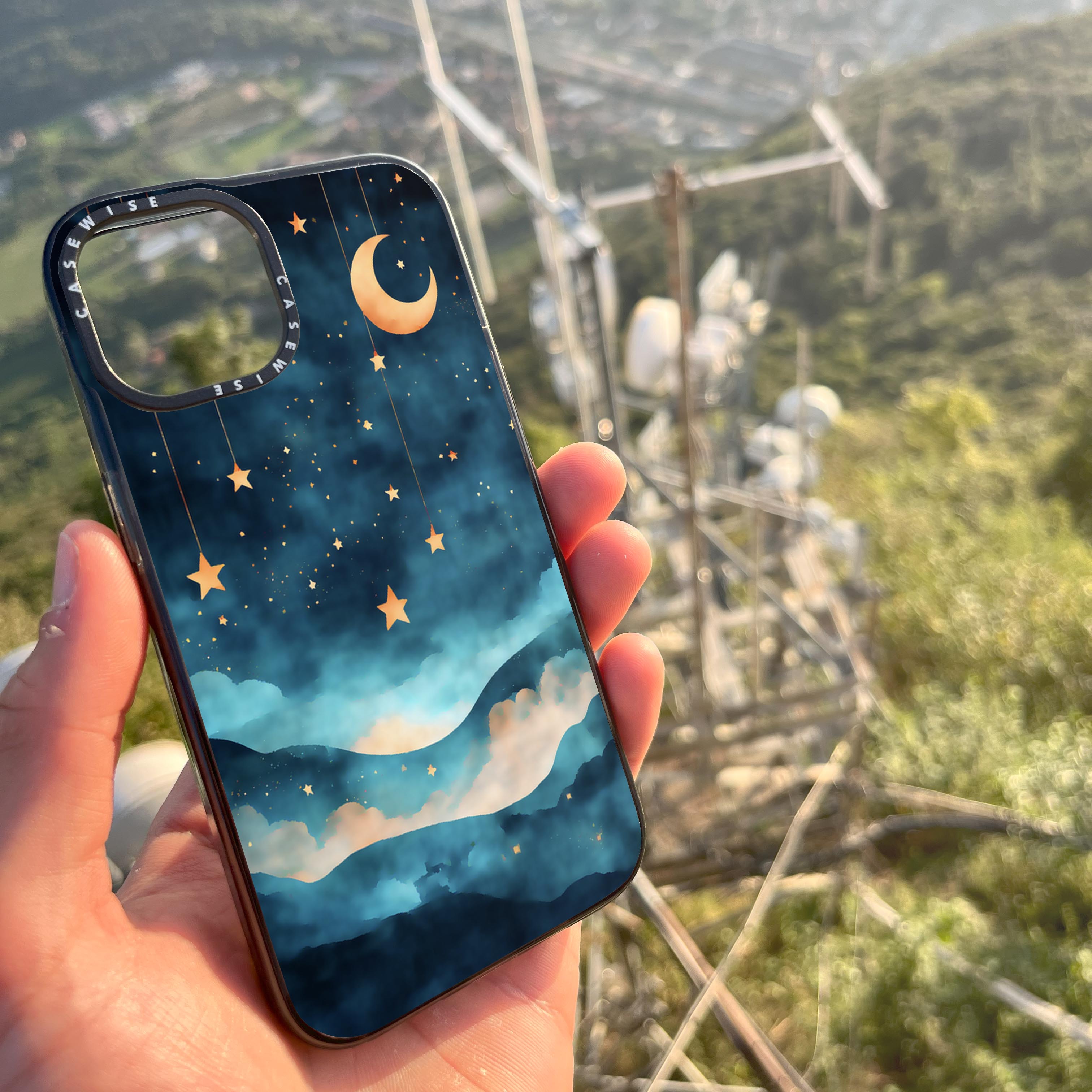 CASEWISE CASEWISE