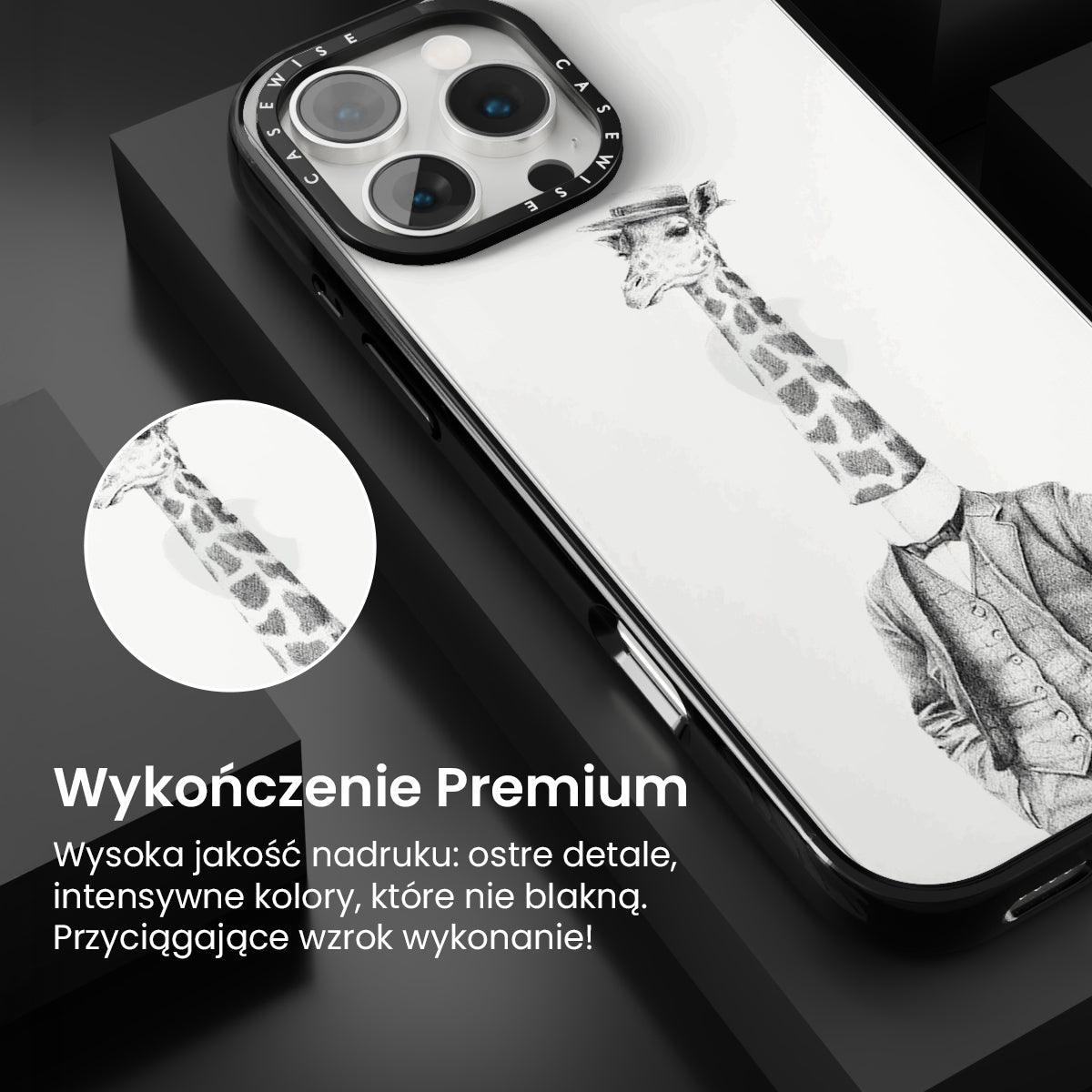 CASEWISE CASEWISE

Wykończenie Premium

Wysoka jakość nadruku: ostre detale, intensywne kolory, które nie blakną. Przyciągające wzrok wykonanie!