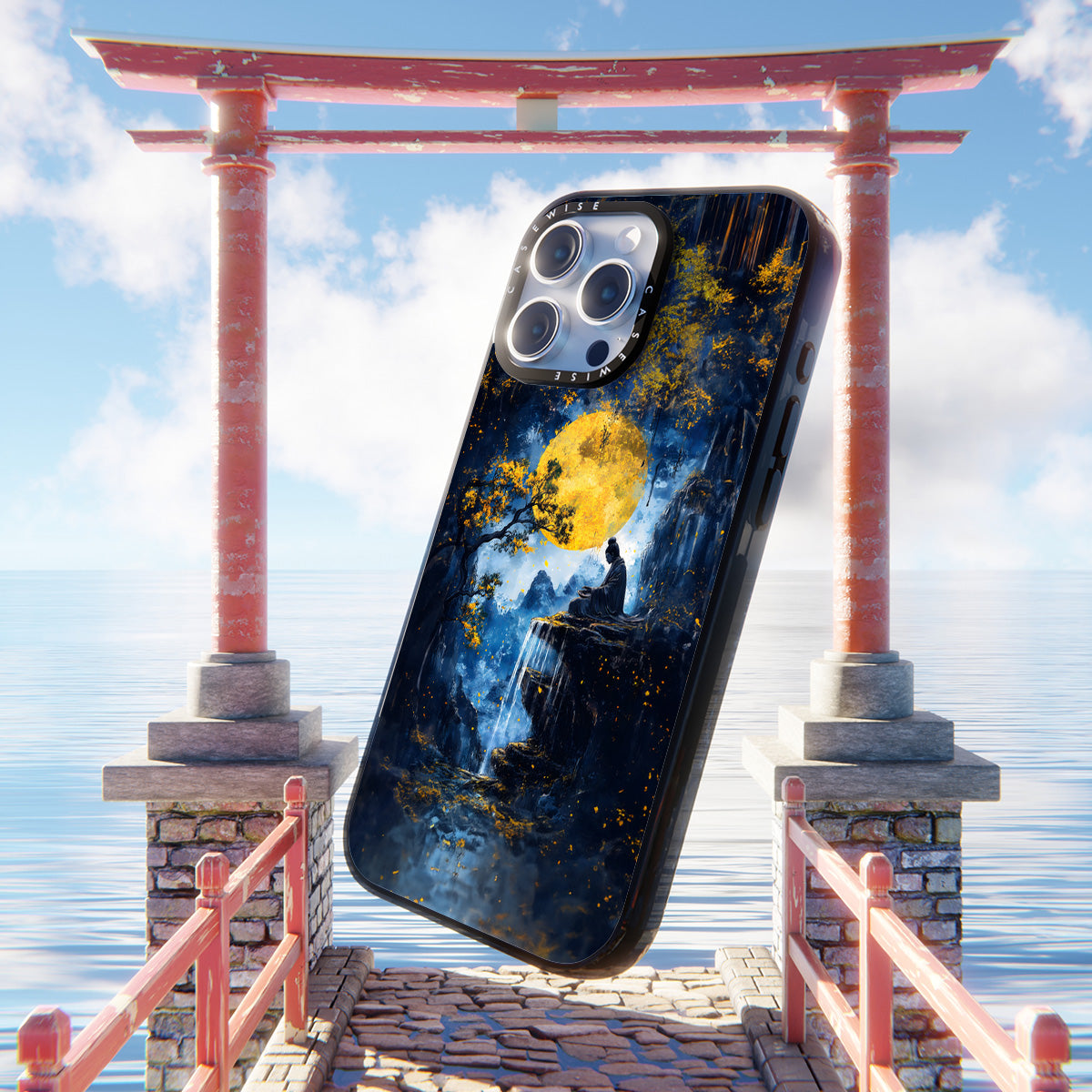 CASEWISE CASEWISE