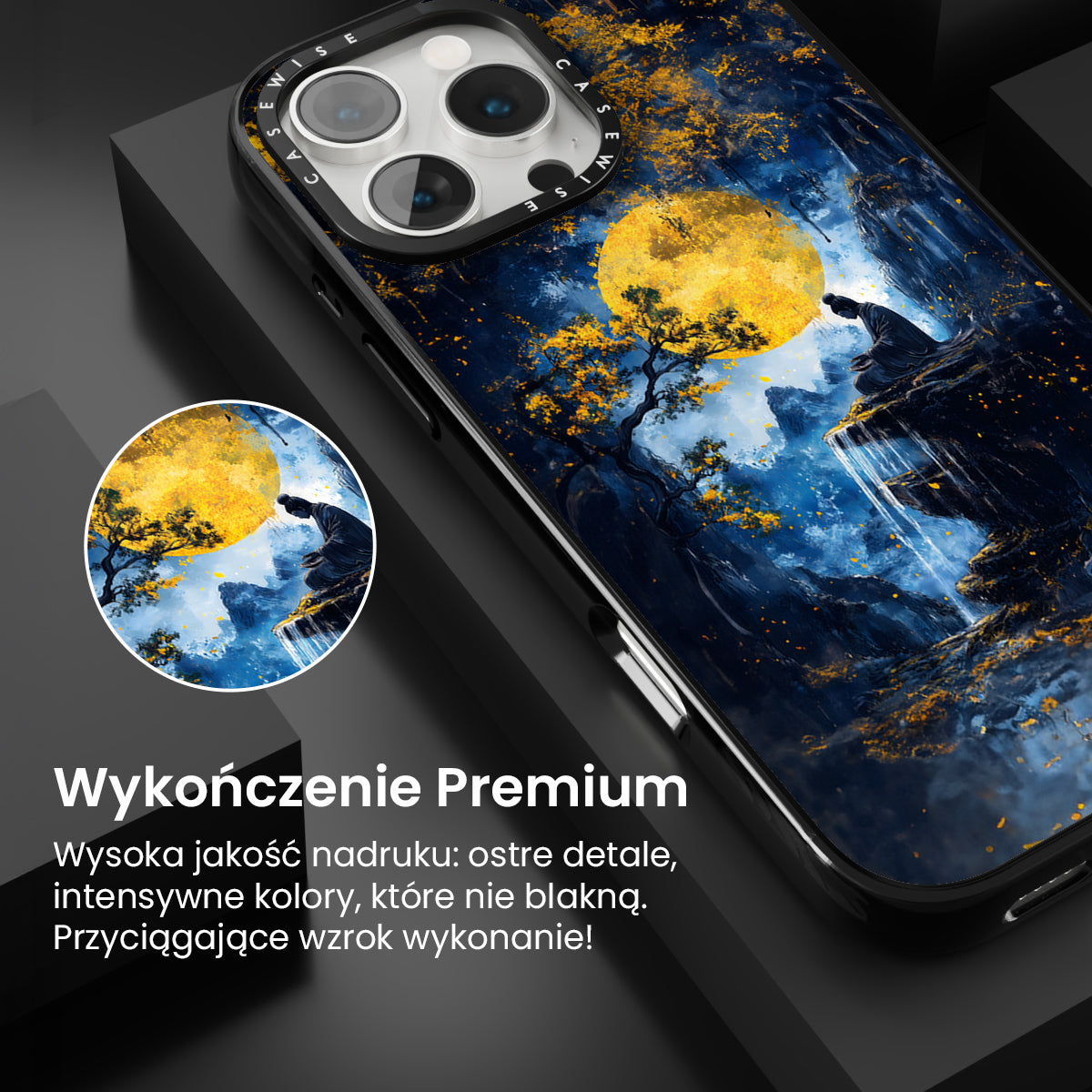 CASEWISE CASEWISE

Wykończenie Premium

Wysoka jakość nadruku: ostre detale, intensywne kolory, które nie blakną. Przyciągające wzrok wykonanie!