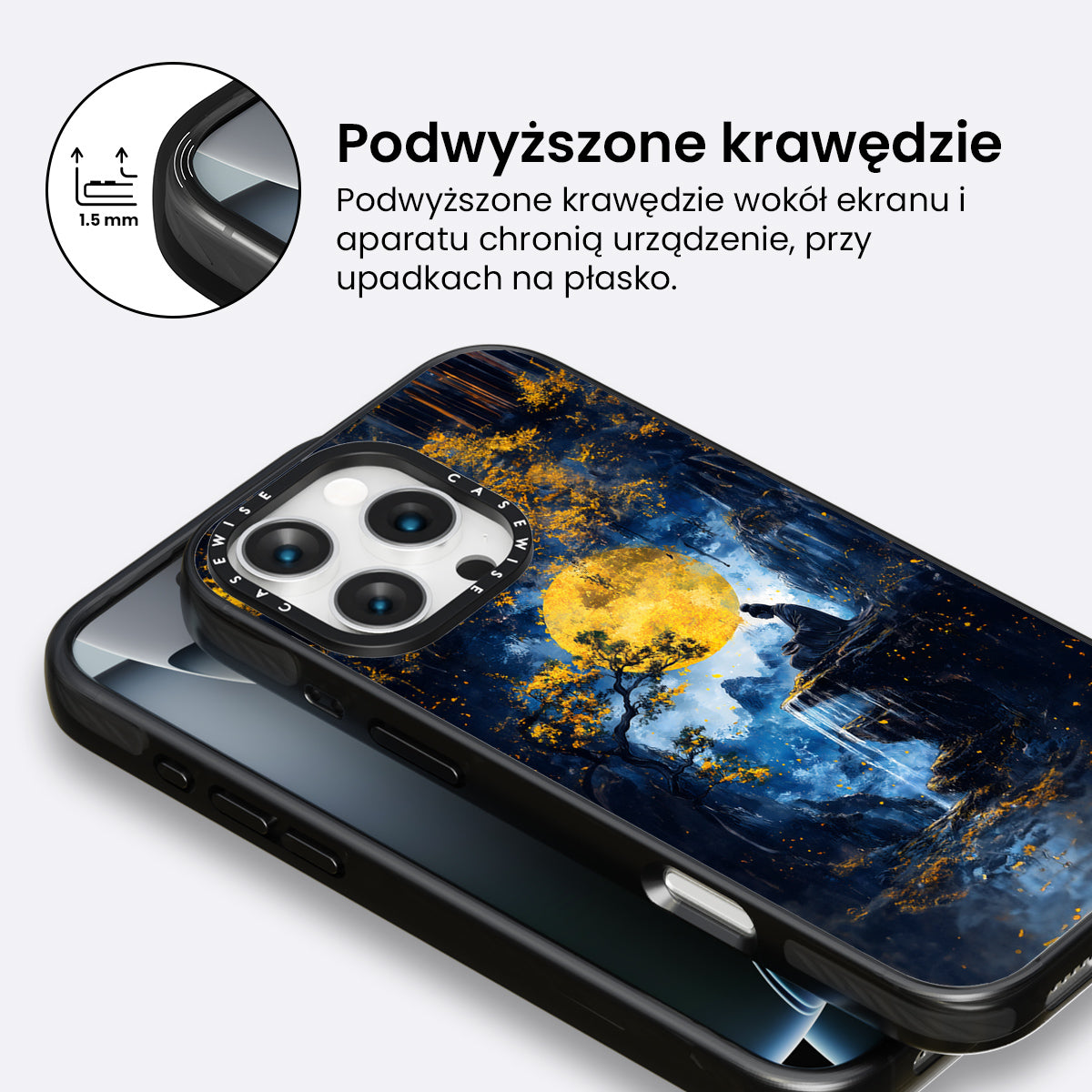 1.5 mm

Podwyższone krawędzie

Podwyższone krawędzie wokół ekranu i aparatu chronią urządzenie, przy upadkach na płasko.

CASEWISE CASEWISE