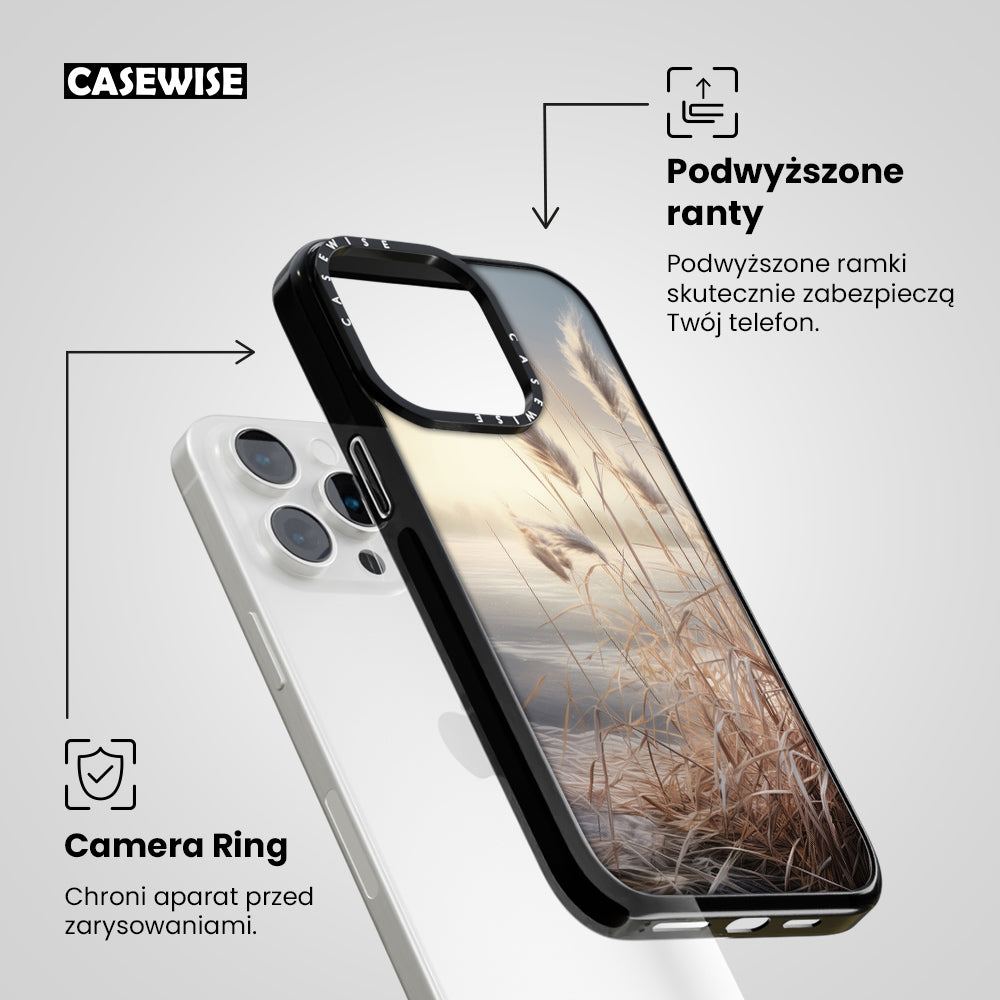 CASEWISE

Podwyższone ranty

Podwyższone ramki skutecznie zabezpieczą Twój telefon.

CASEWISE

CASEWISE

Camera Ring

Chroni aparat przed zarysowaniami.