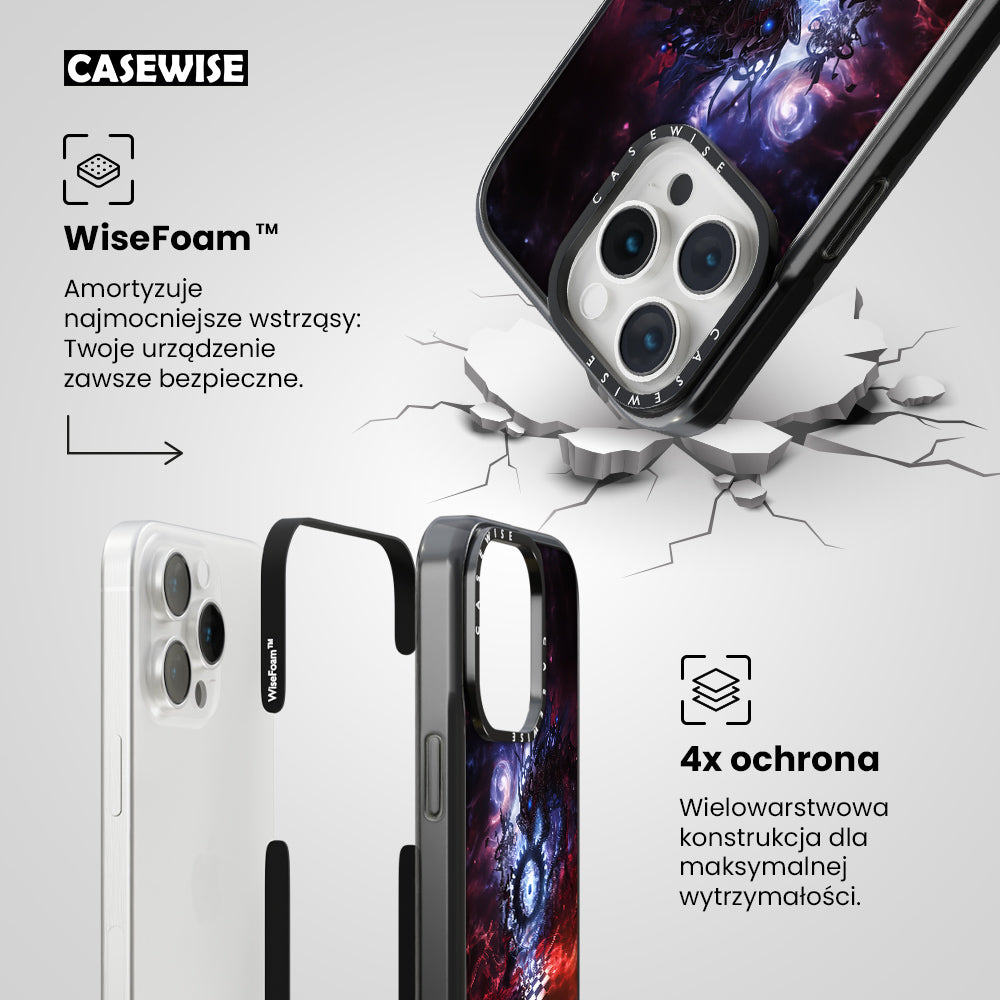 CASEWISE

WiseFoam™

Amortyzuje najmocniejsze wstrząsy: Twoje urządzenie zawsze bezpieczne.

CASEWISE

CASEWISE

WiseFoam™

CASEWISE

4x ochrona

Wielowarstwowa konstrukcja dla maksymalnej wytrzymałości.