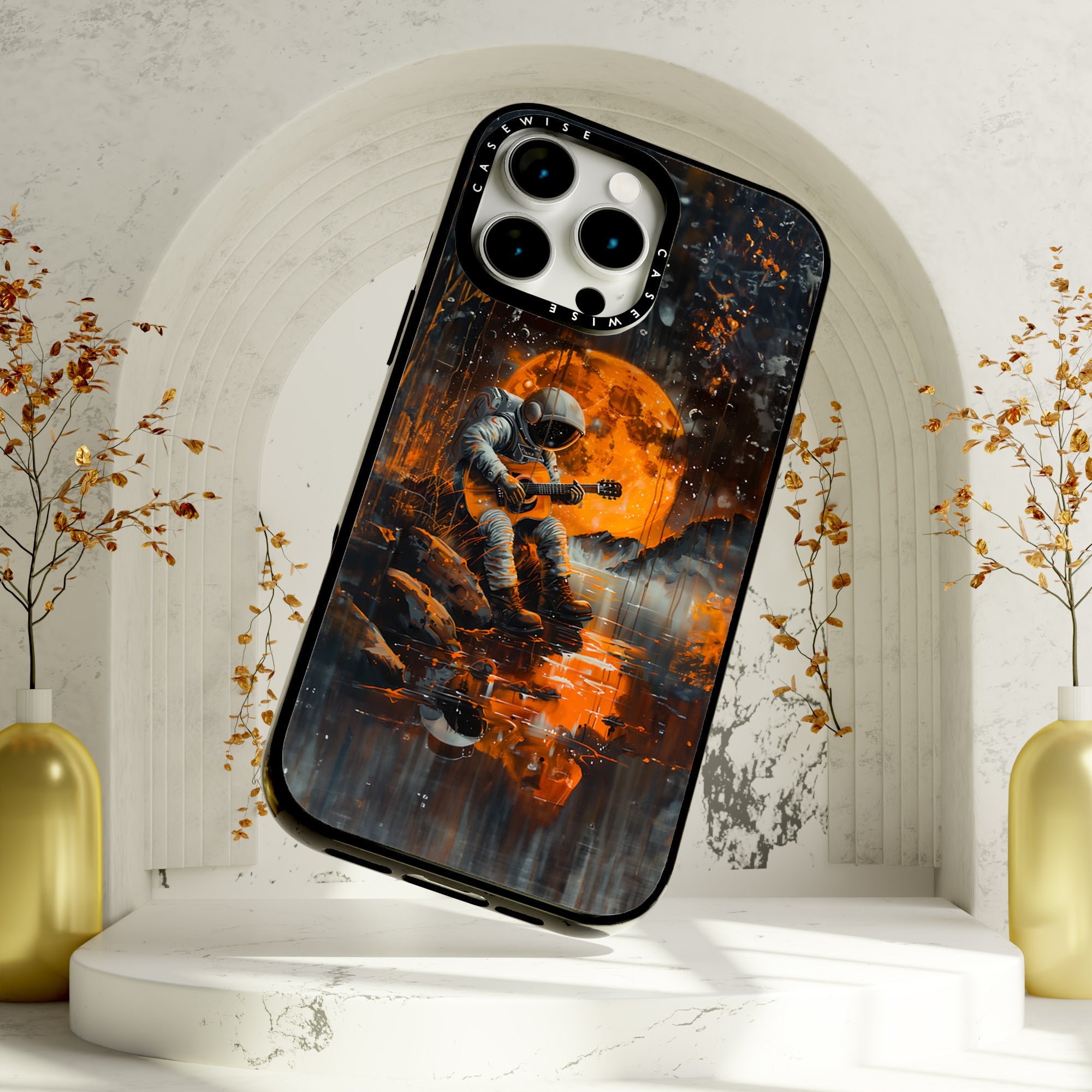 CASEWISE
CASEWISE