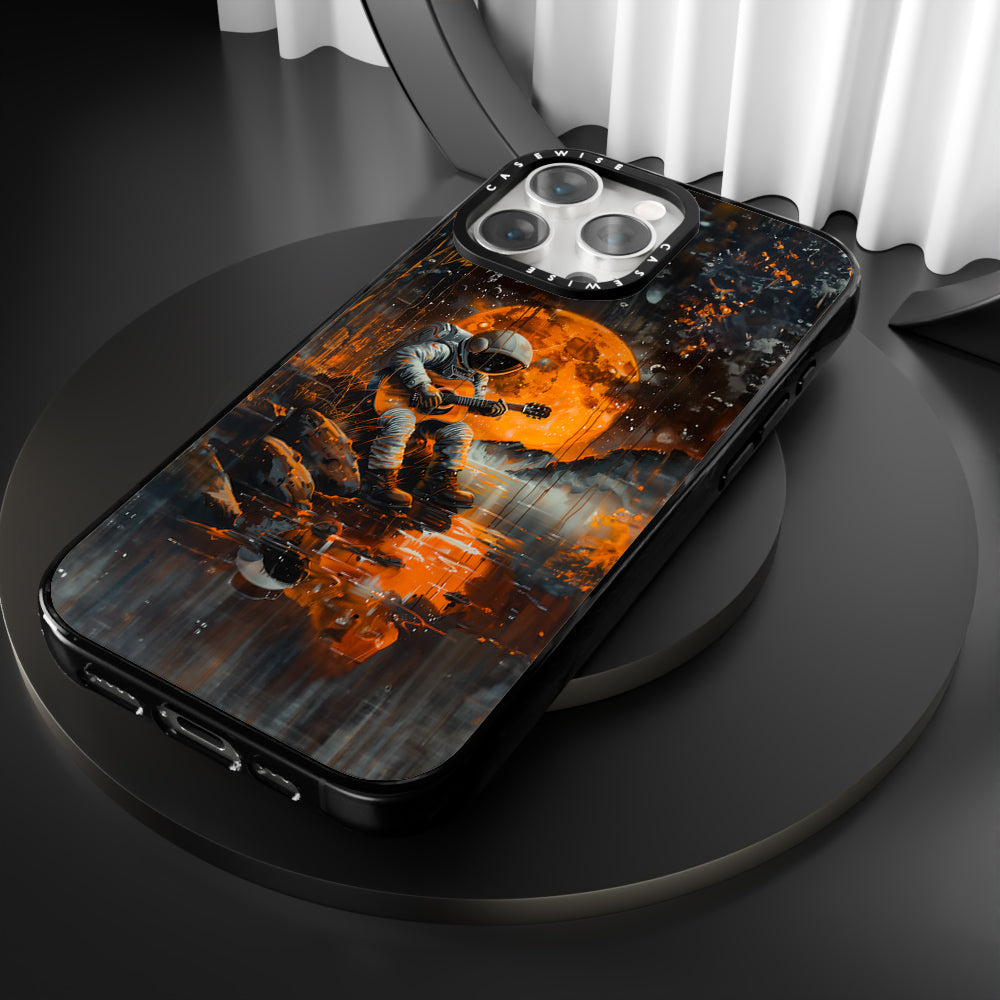 CASEWISE
CASEWISE