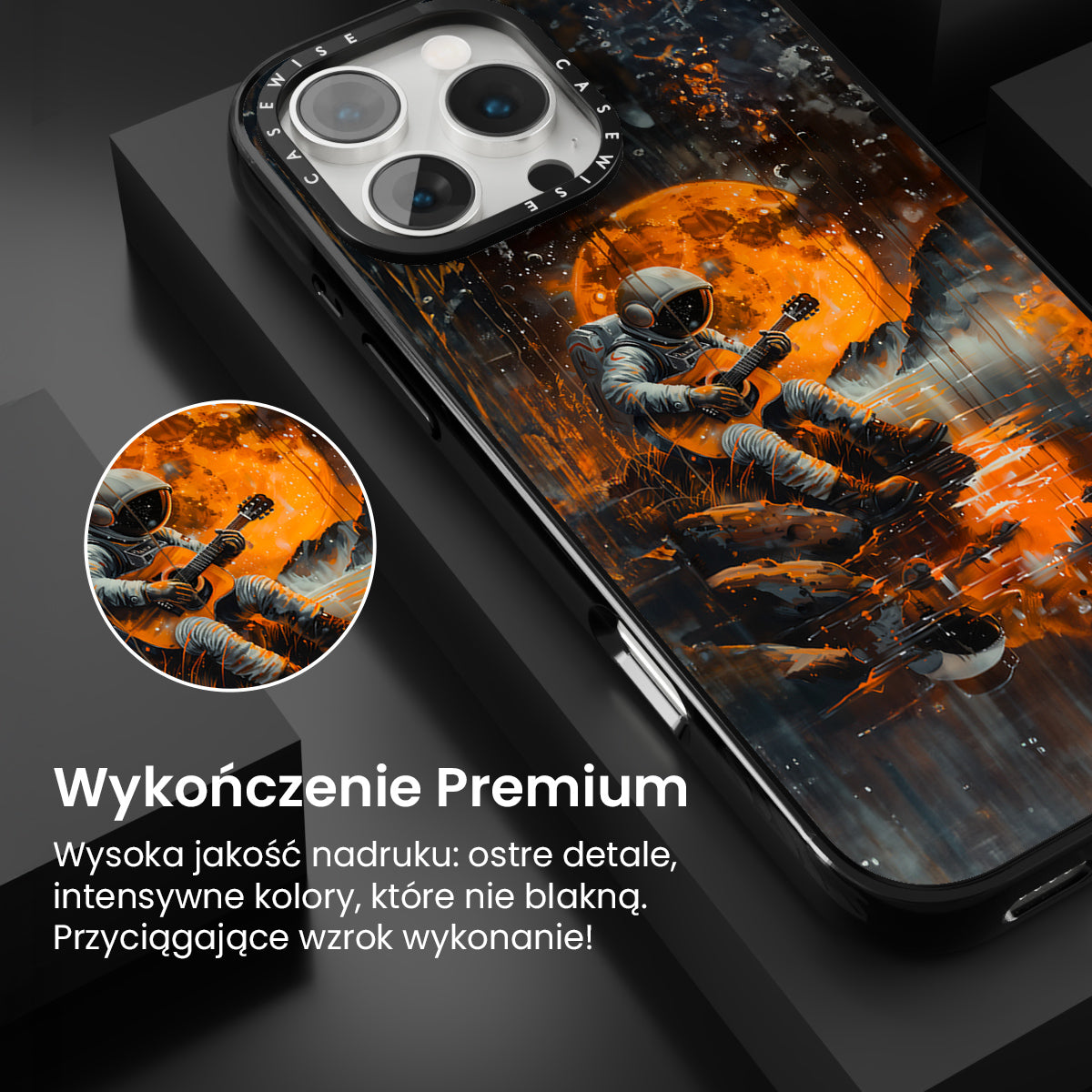 CASEWISE CASEWISE

Wykończenie Premium

Wysoka jakość nadruku: ostre detale, intensywne kolory, które nie blakną. Przyciągające wzrok wykonanie!