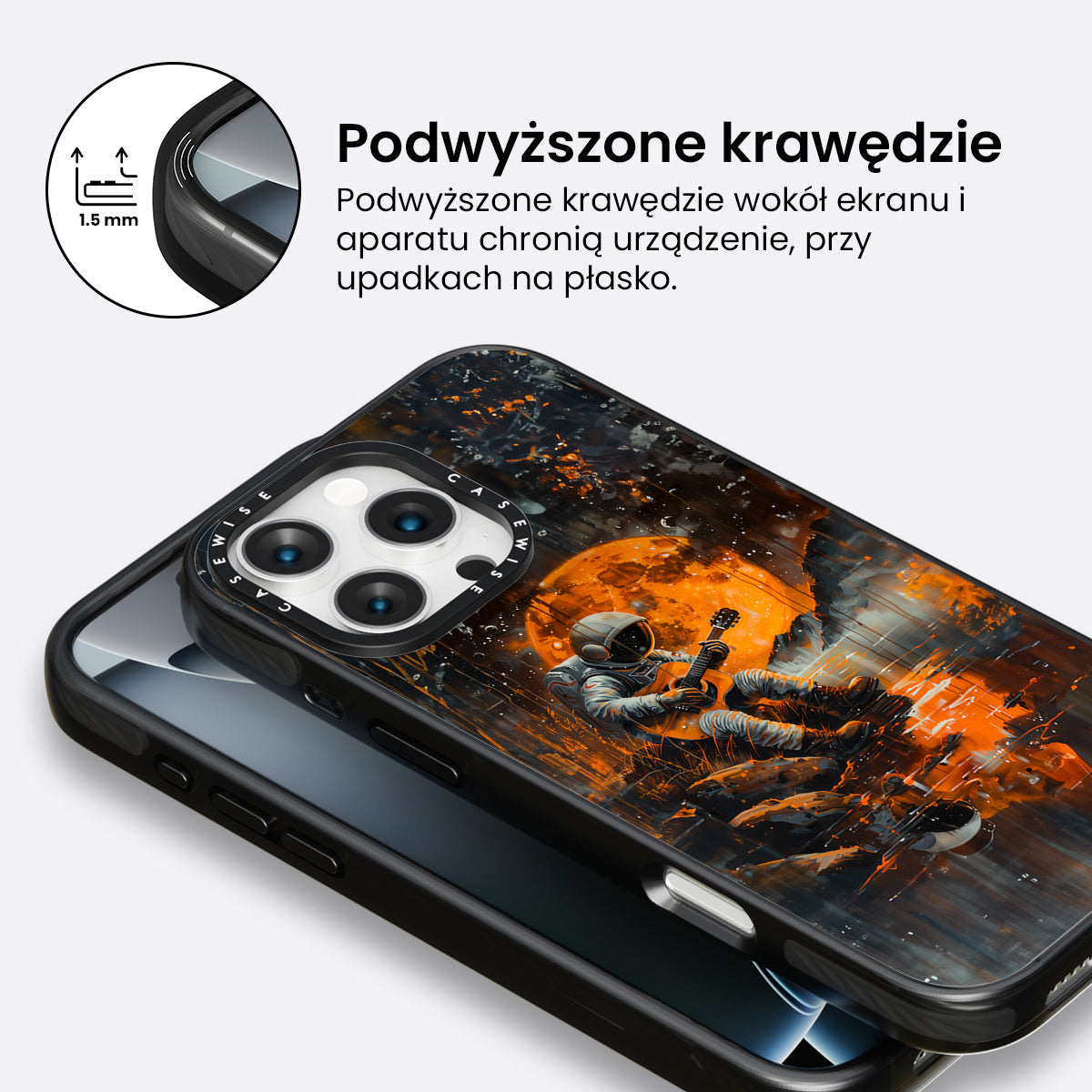 1.5 mm

Podwyższone krawędzie

Podwyższone krawędzie wokół ekranu i aparatu chronią urządzenie, przy upadkach na płasko.

CASEWISE CASEWISE