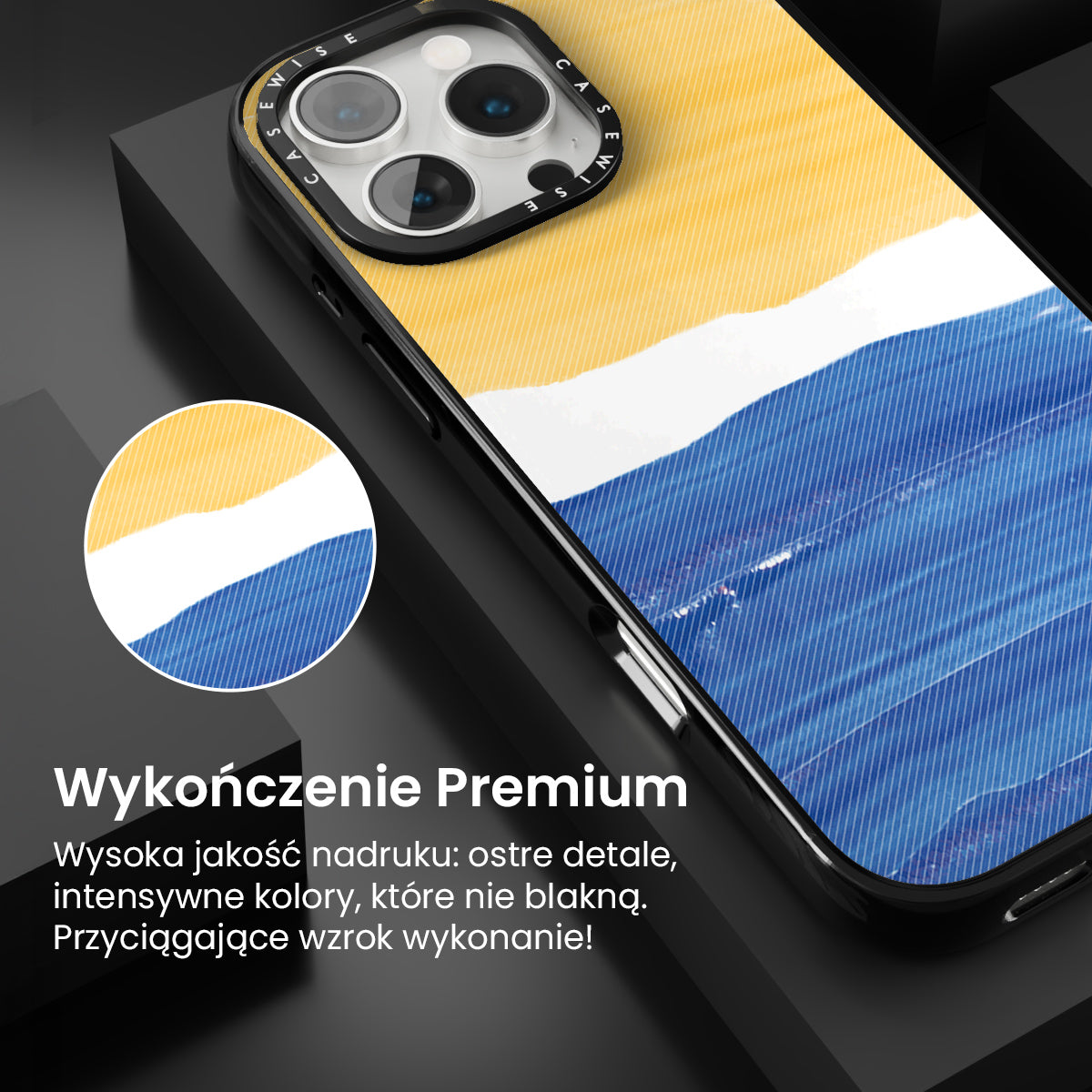 CASEWISE CASEWISE

Wykończenie Premium

Wysoka jakość nadruku: ostre detale, intensywne kolory, które nie blakną. Przyciągające wzrok wykonanie!