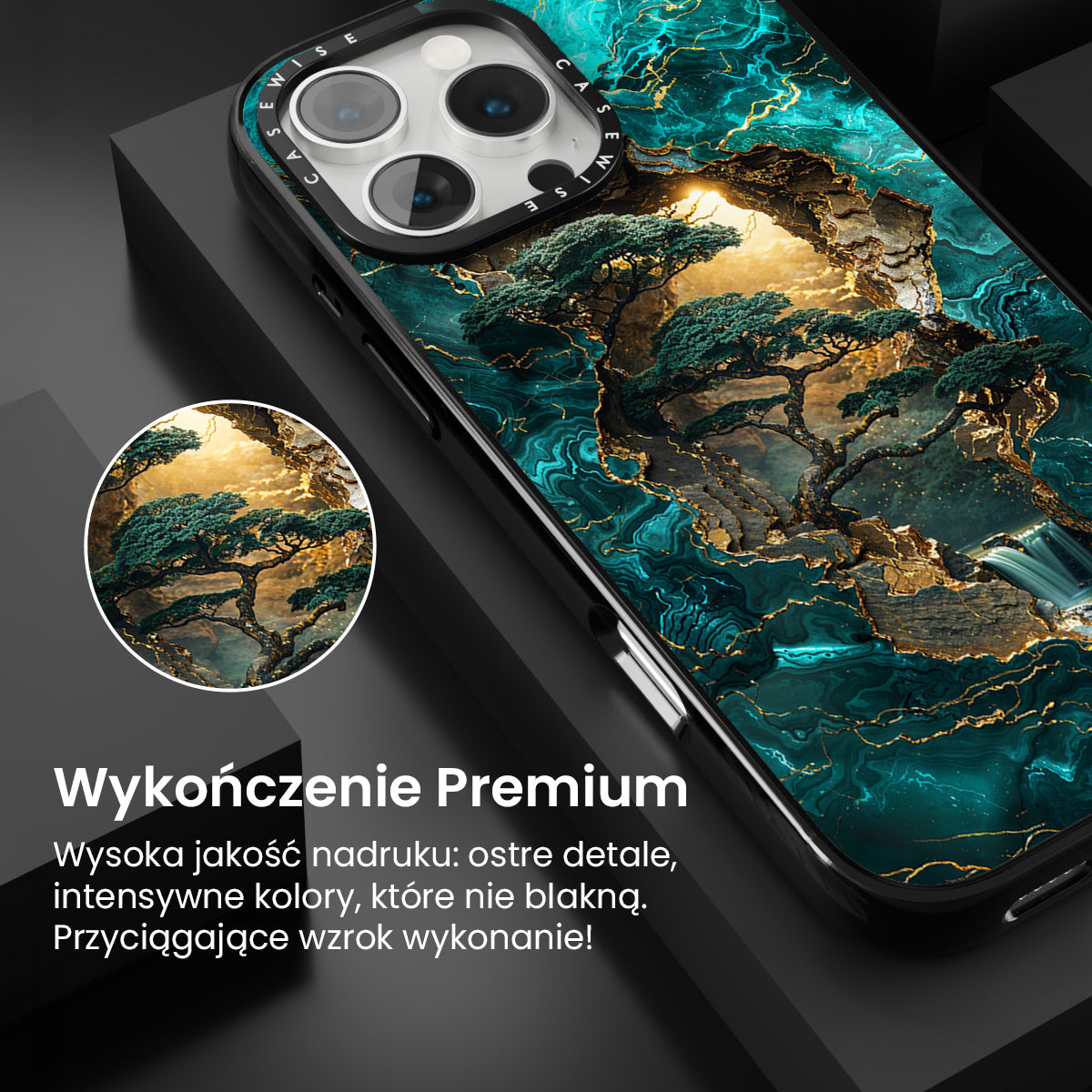 CASEWISE CASEWISE

Wykończenie Premium

Wysoka jakość nadruku: ostre detale, intensywne kolory, które nie blakną. Przyciągające wzrok wykonanie!