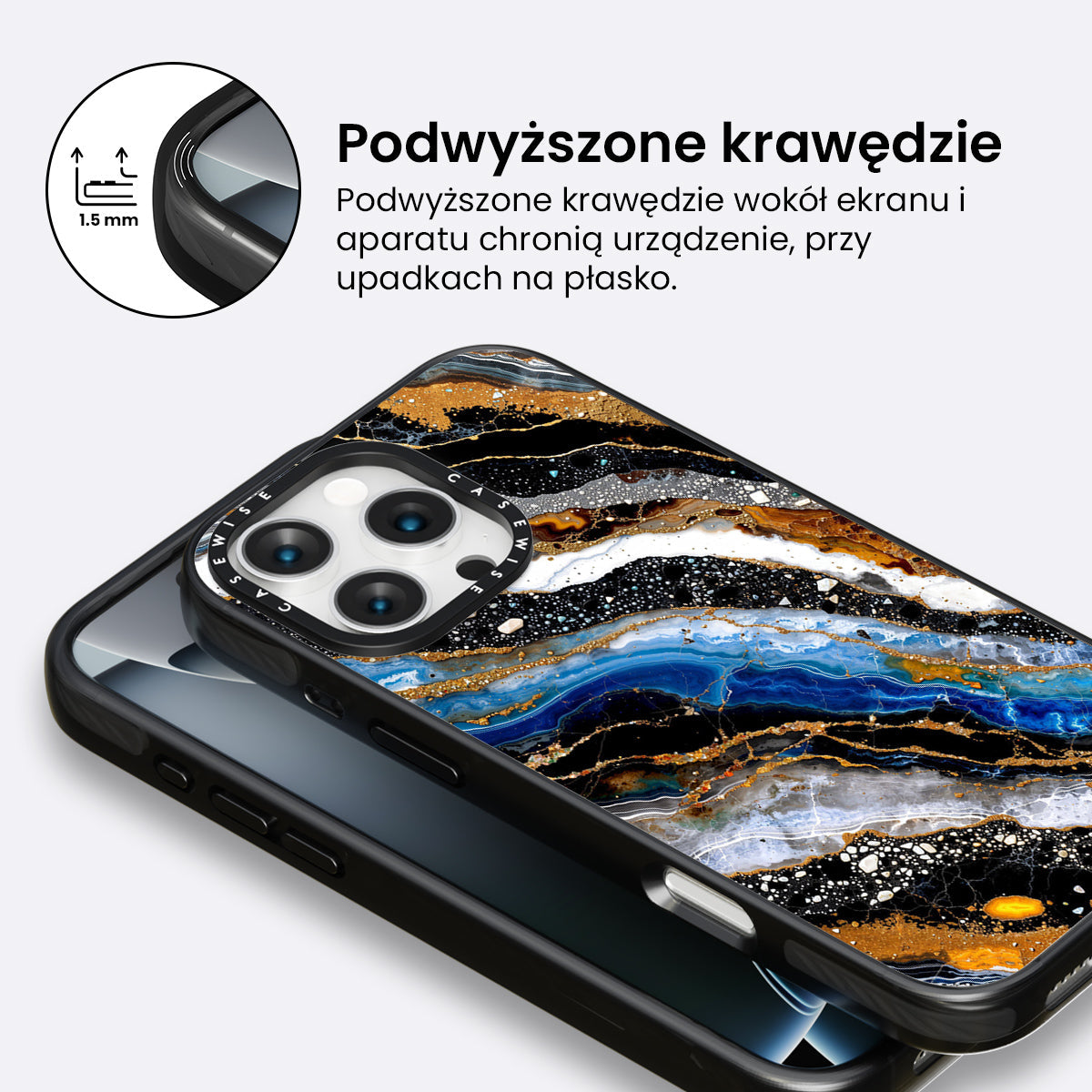 1.5 mm

Podwyższone krawędzie

Podwyższone krawędzie wokół ekranu i aparatu chronią urządzenie, przy upadkach na płasko.

CASEWISE CASEWISE