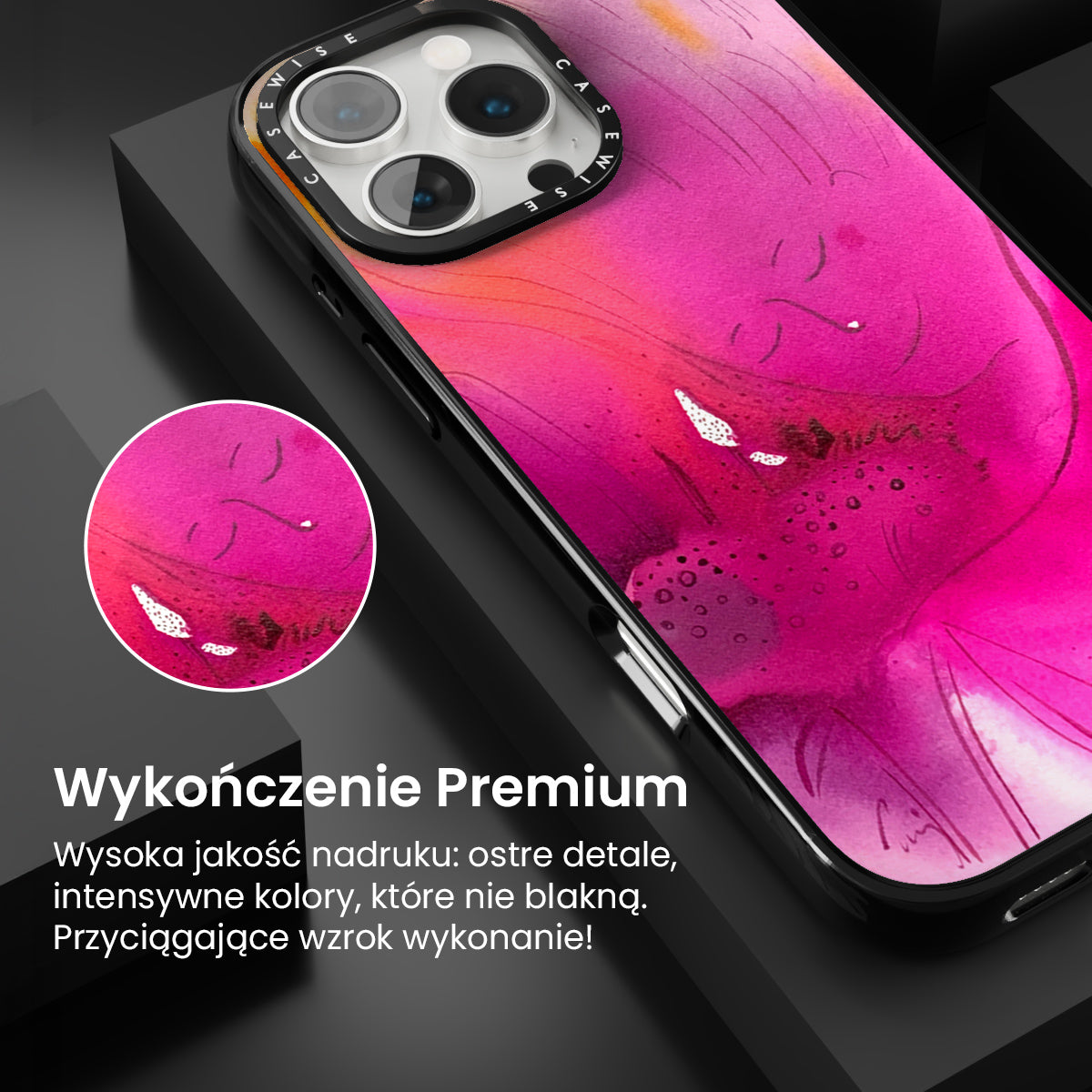 CASEWISE CASEWISE

Wykończenie Premium

Wysoka jakość nadruku: ostre detale, intensywne kolory, które nie blakną. Przyciągające wzrok wykonanie!