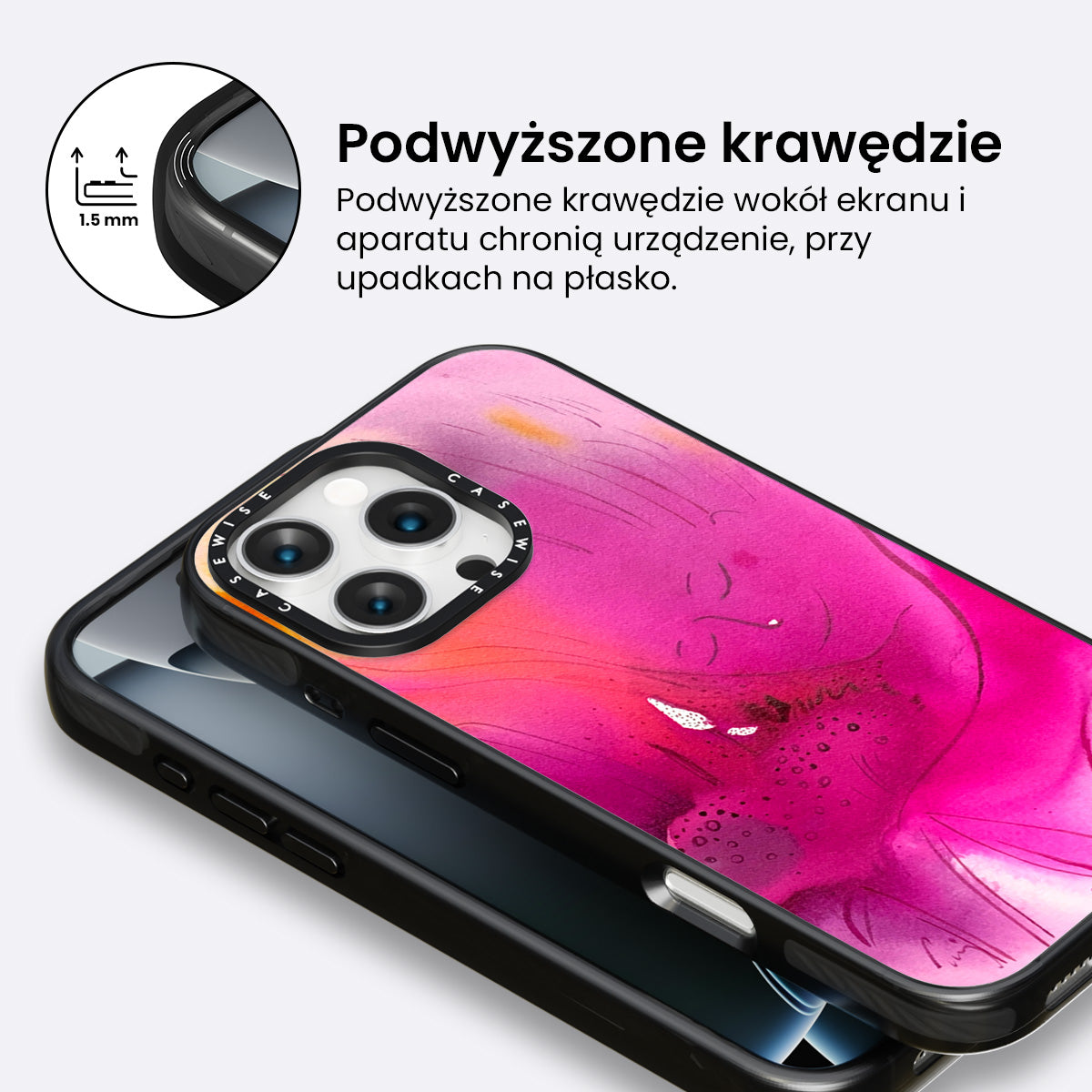 1.5 mm

Podwyższone krawędzie

Podwyższone krawędzie wokół ekranu i aparatu chronią urządzenie, przy upadkach na płasko.

CASEWISE CASEWISE