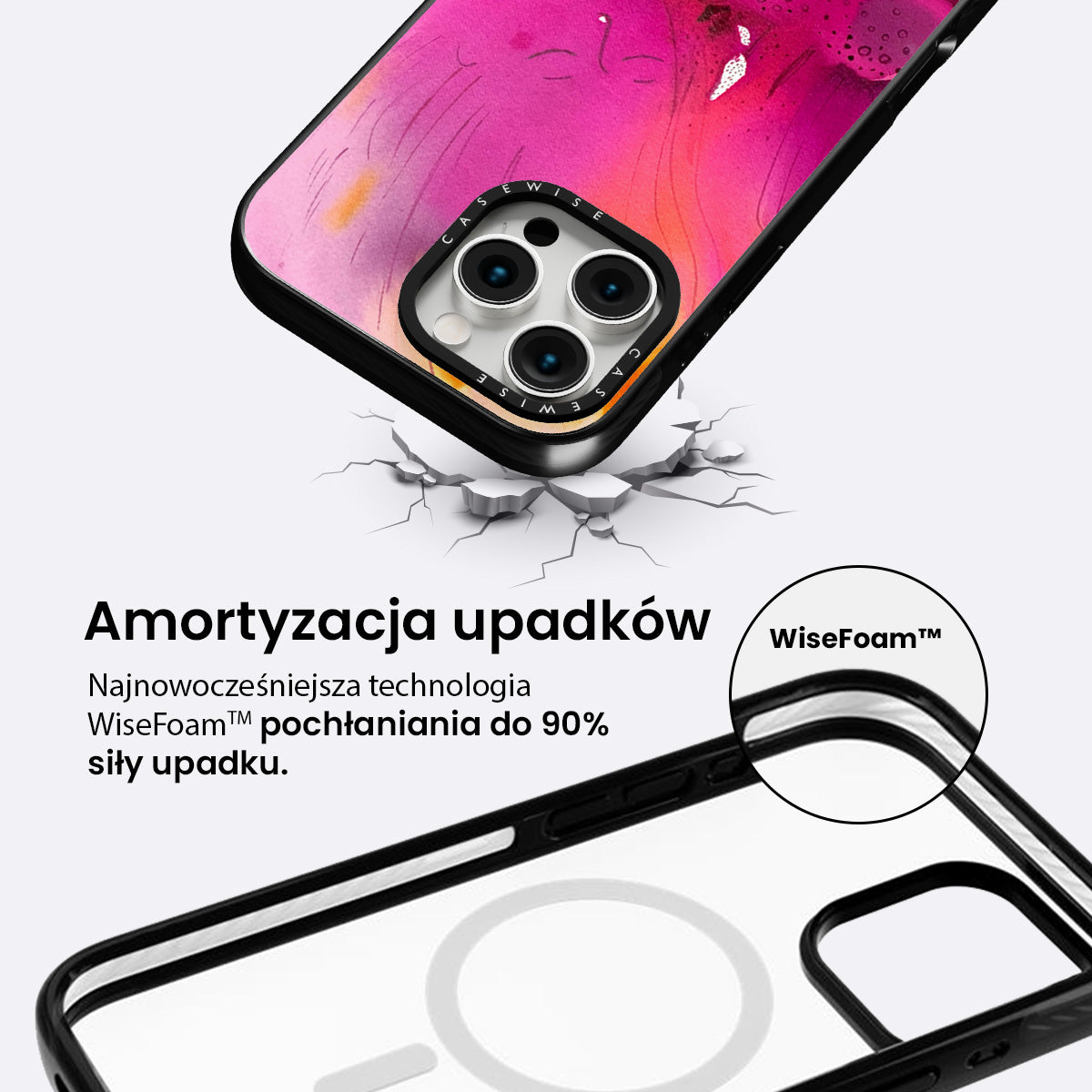 CASEWISE
CASEWISE

Amortyzacja upadków

Najnowocześniejsza technologia WiseFoam™ pochłaniania do 90% siły upadku.

WiseFoam™