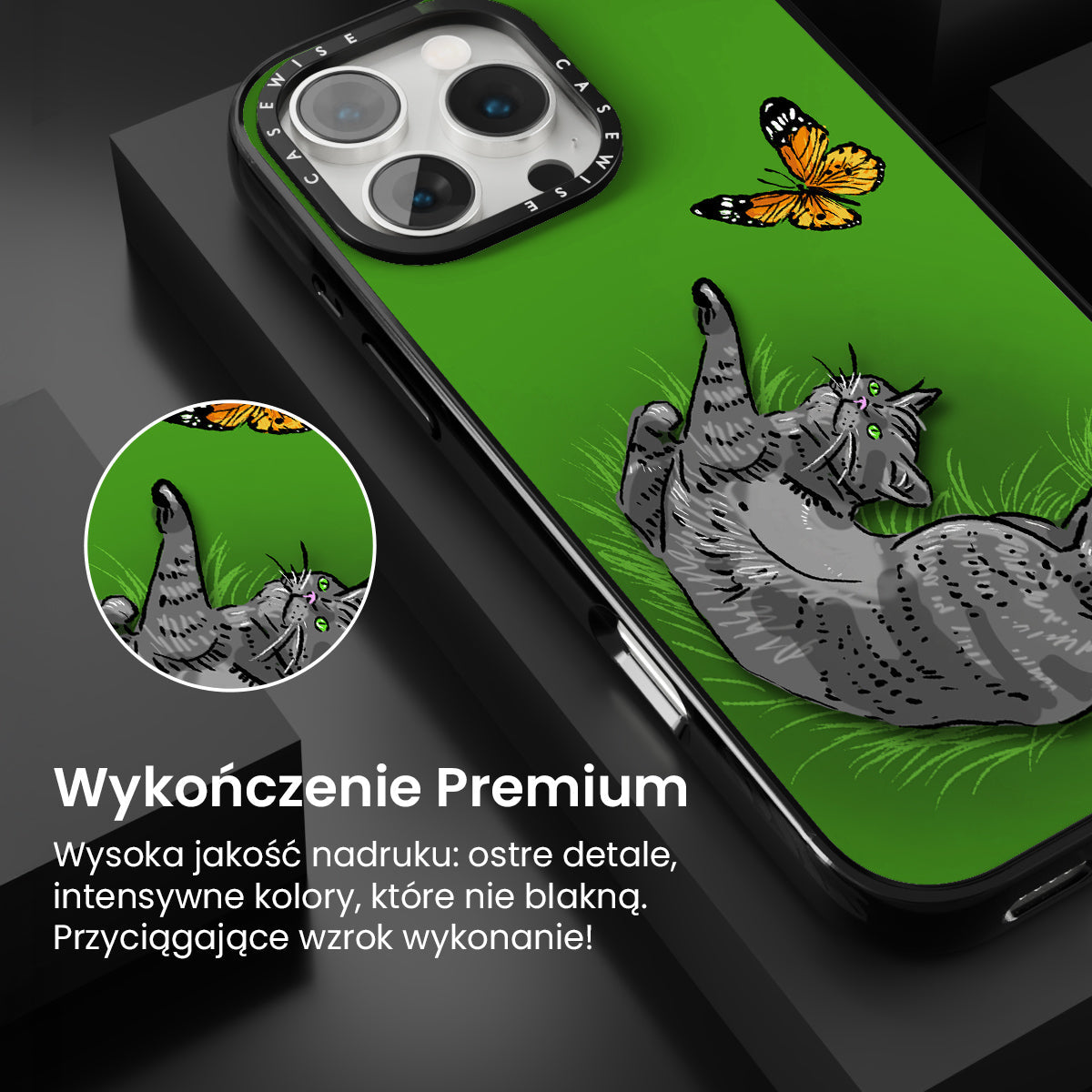 CASEWISE CASEWISE

Wykończenie Premium

Wysoka jakość nadruku: ostre detale, intensywne kolory, które nie blakną. Przyciągające wzrok wykonanie!