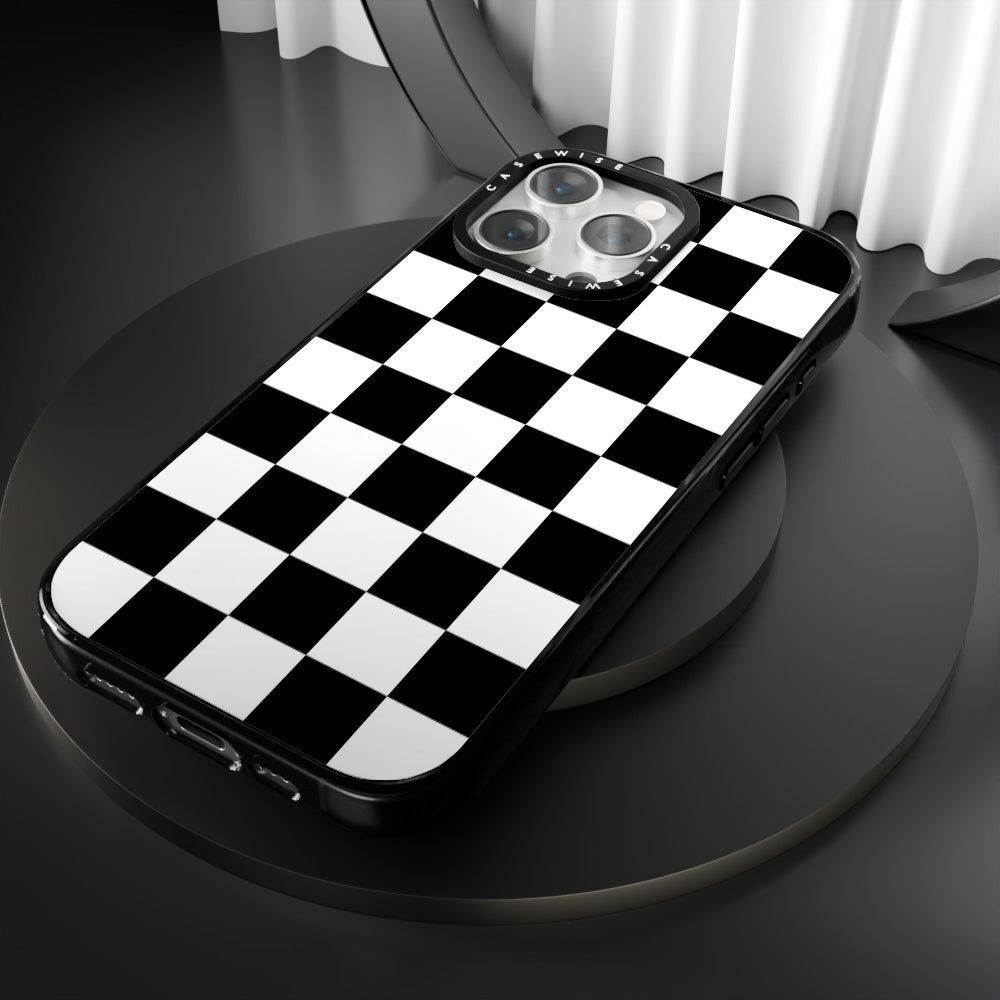 CASEWISE CASEWISE