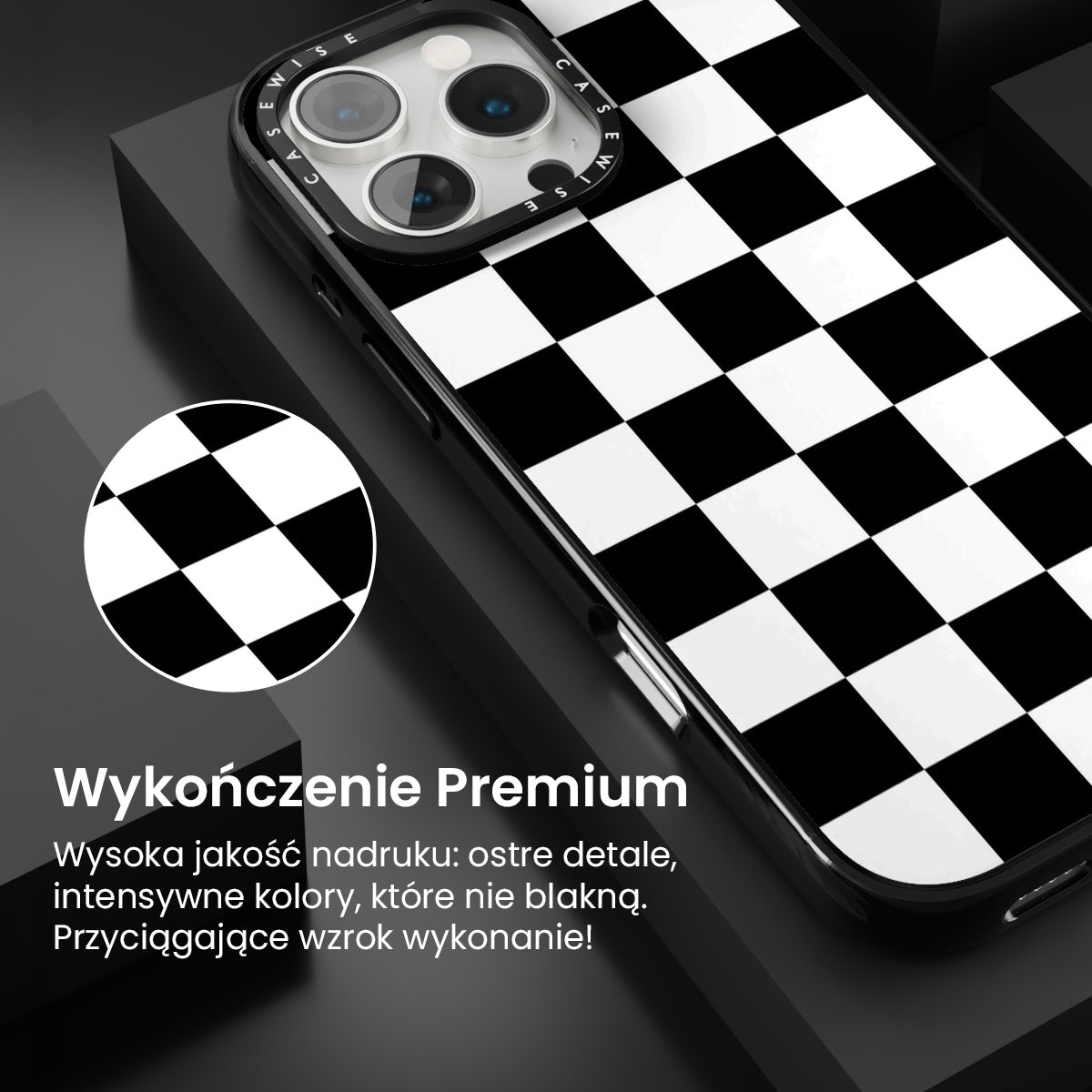 CASEWISE
CASEWISE

Wykończenie Premium

Wysoka jakość nadruku: ostre detale, intensywne kolory, które nie blakną. Przyciągające wzrok wykonanie!